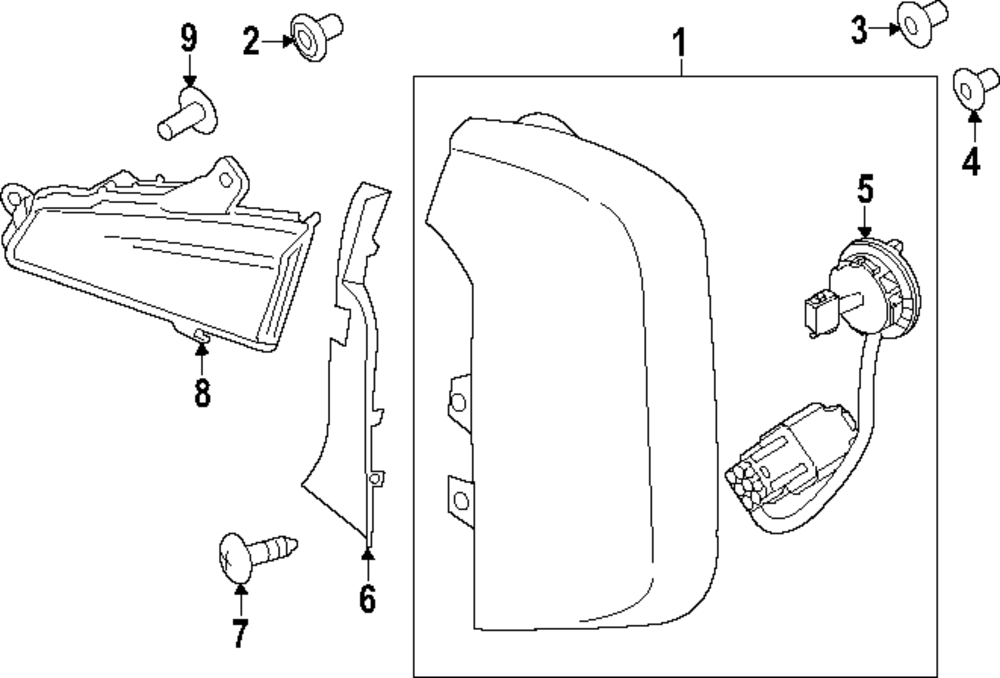 9
2
1
3
4
5
8
6
7