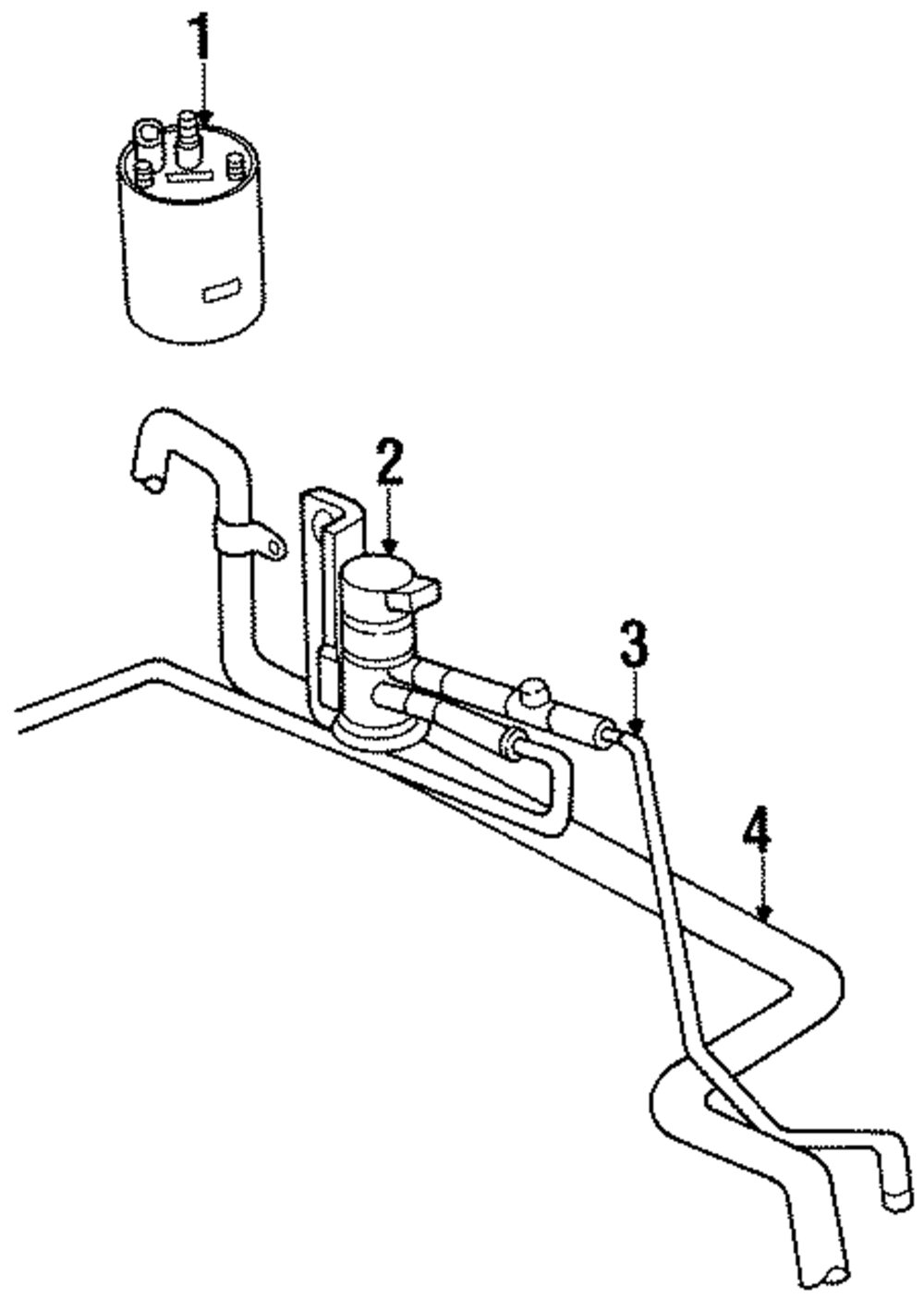 1
2
3
4