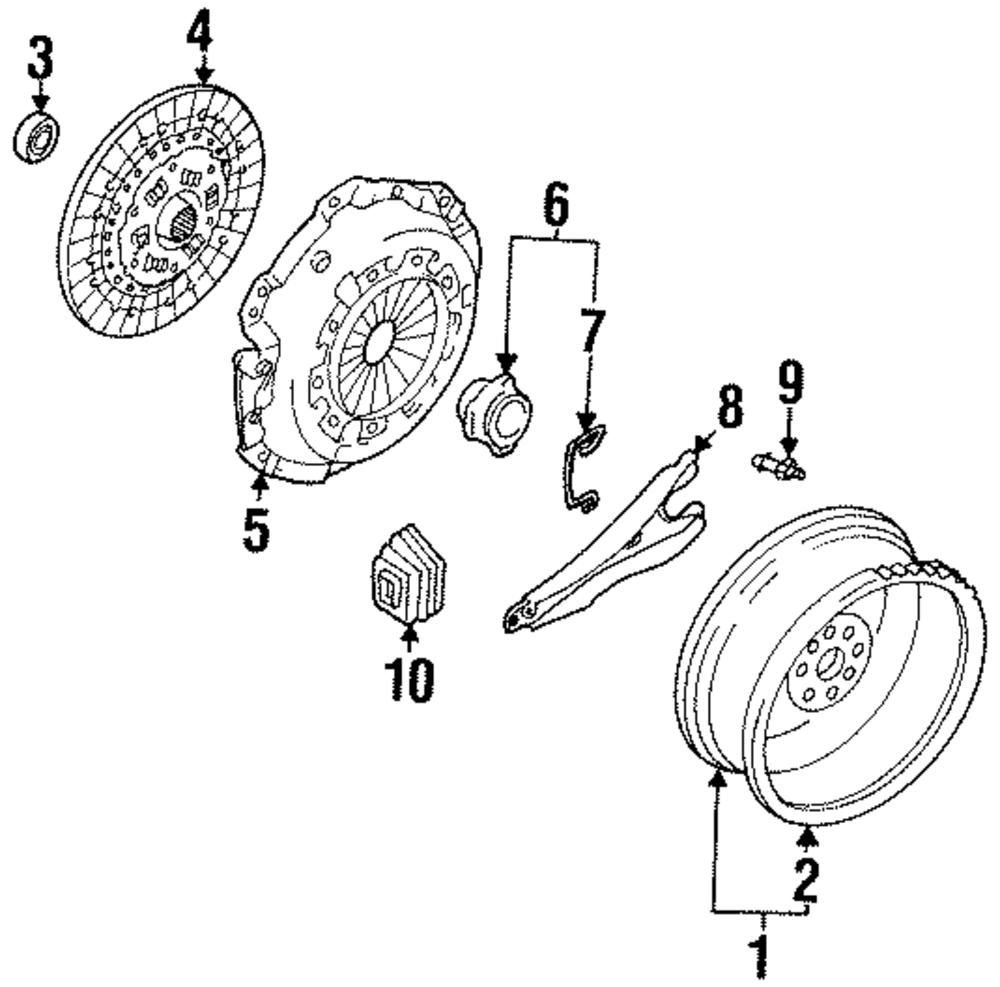 3
4
6
7
8
9
5
10
2
1