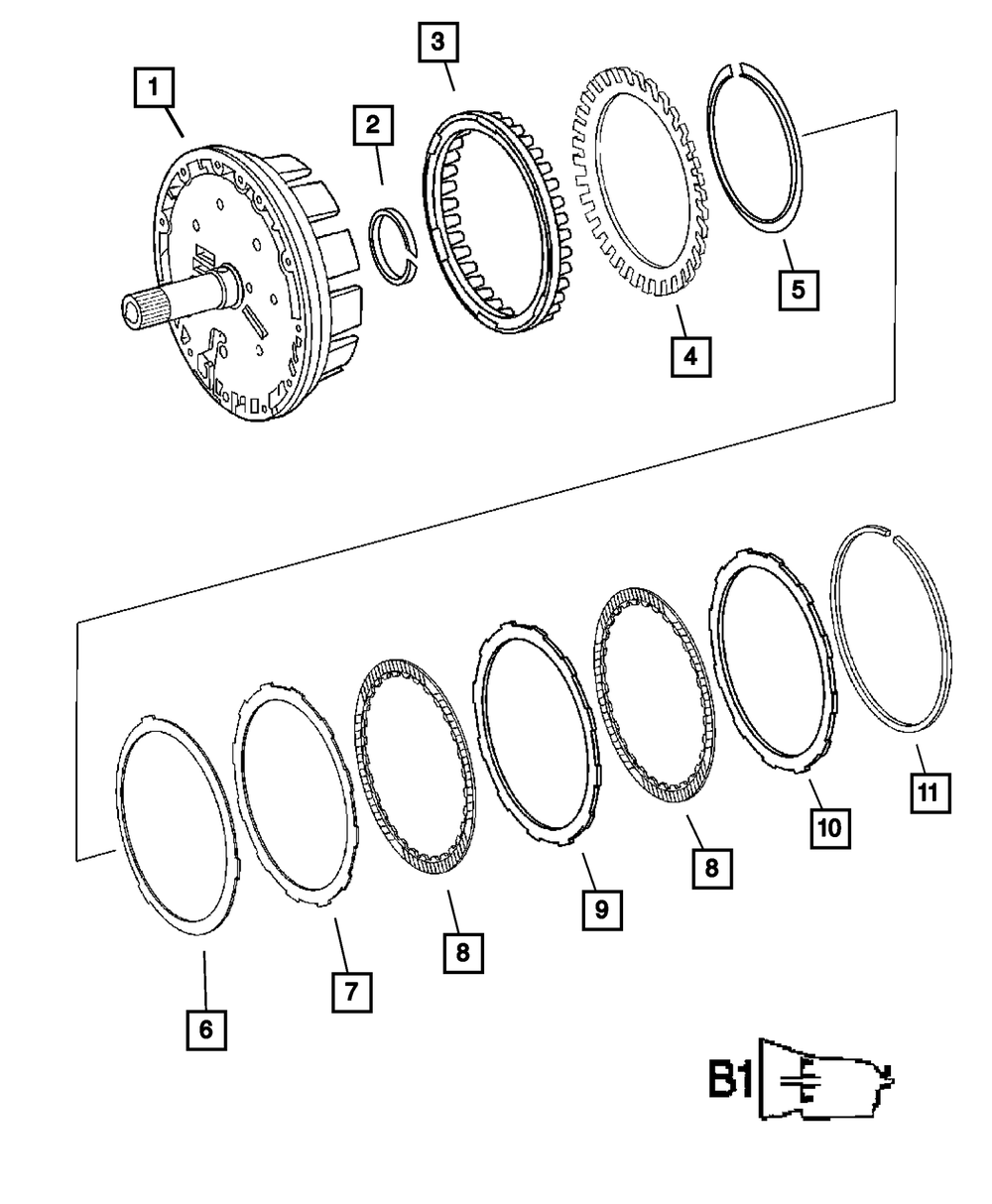 1
2
3
4
5
6
7
8
9
8
10
11
B1