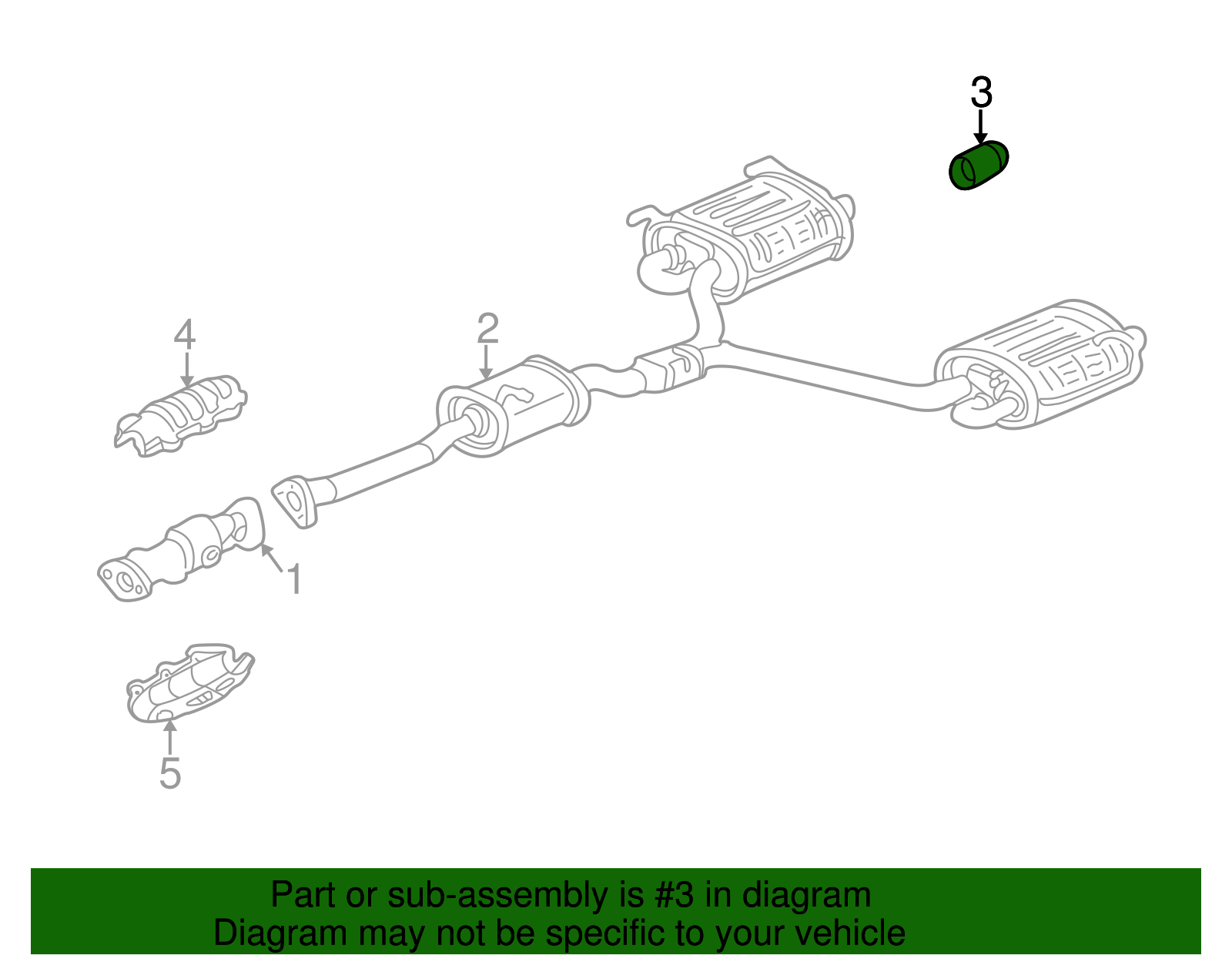 3

4

2

1

5

Part or sub-assembly is #3 in diagram
Diagram may not be specific to your vehicle