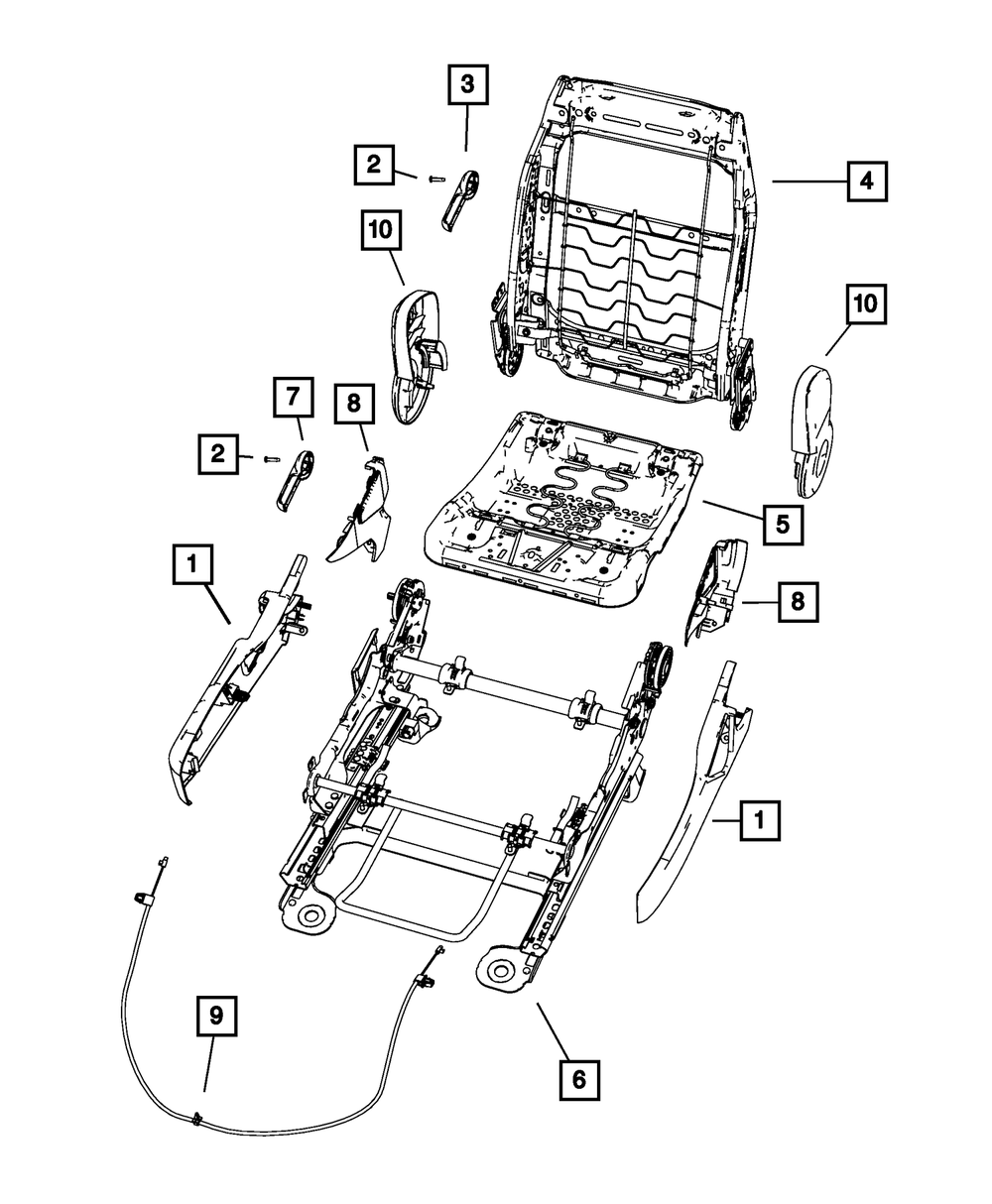 3
2
4
10
10
7
8
2
5
1
8
1
9
6