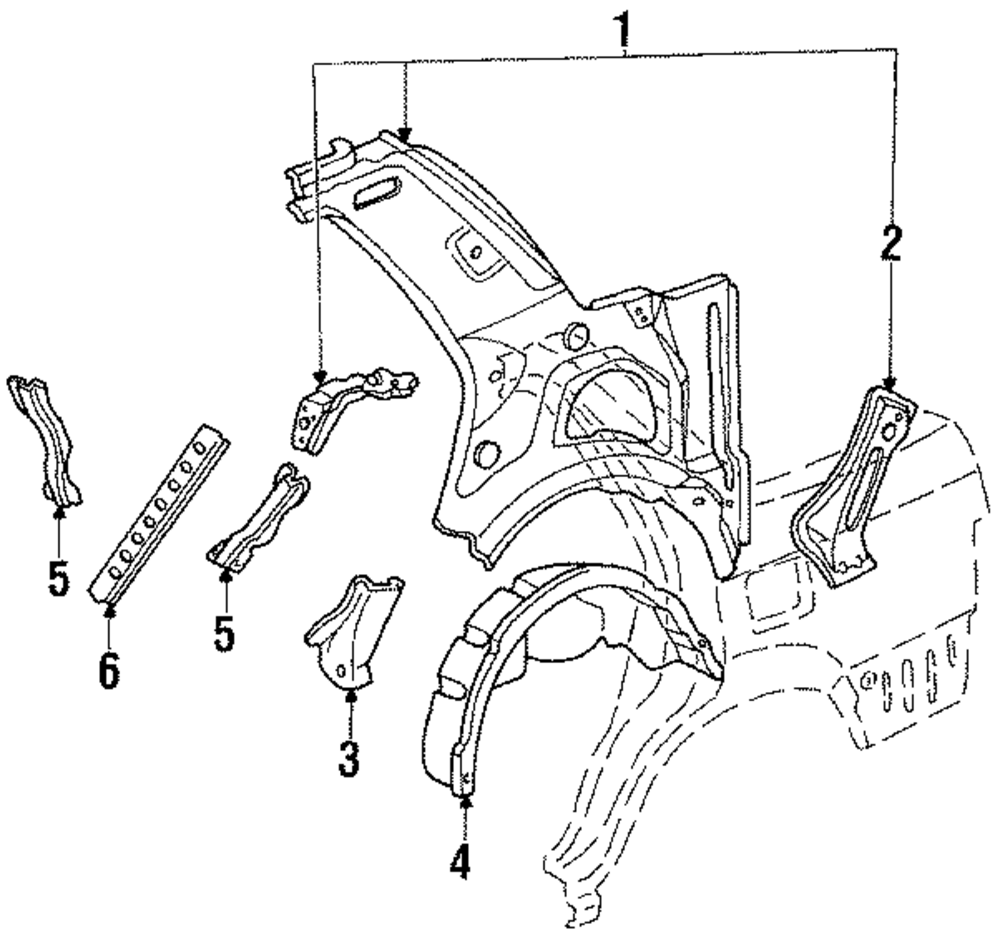 1
2
5
6
5
3
4