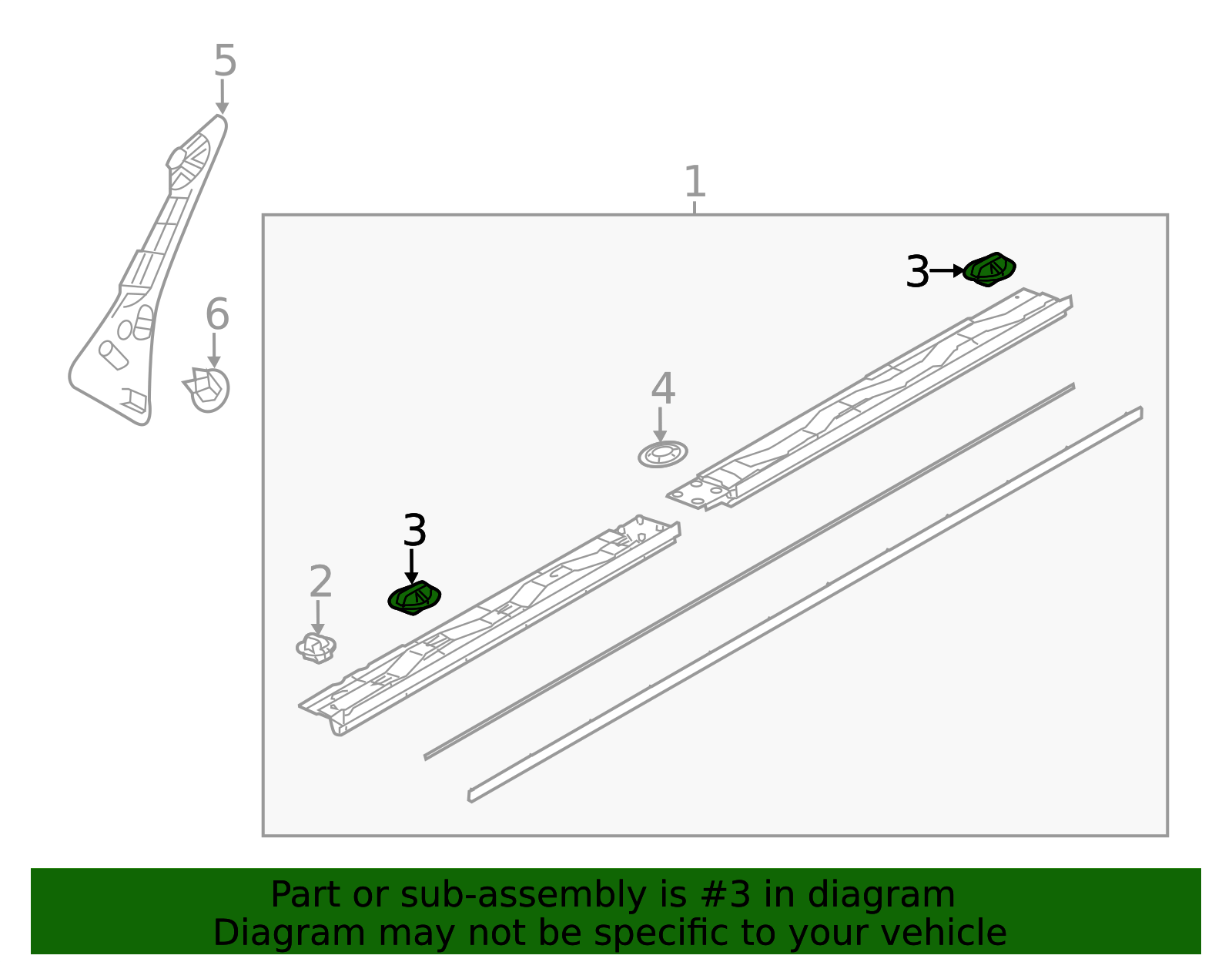 5

1

3

6

4

3

2

Part or sub-assembly is #3 in diagram
Diagram may not be specific to your vehicle