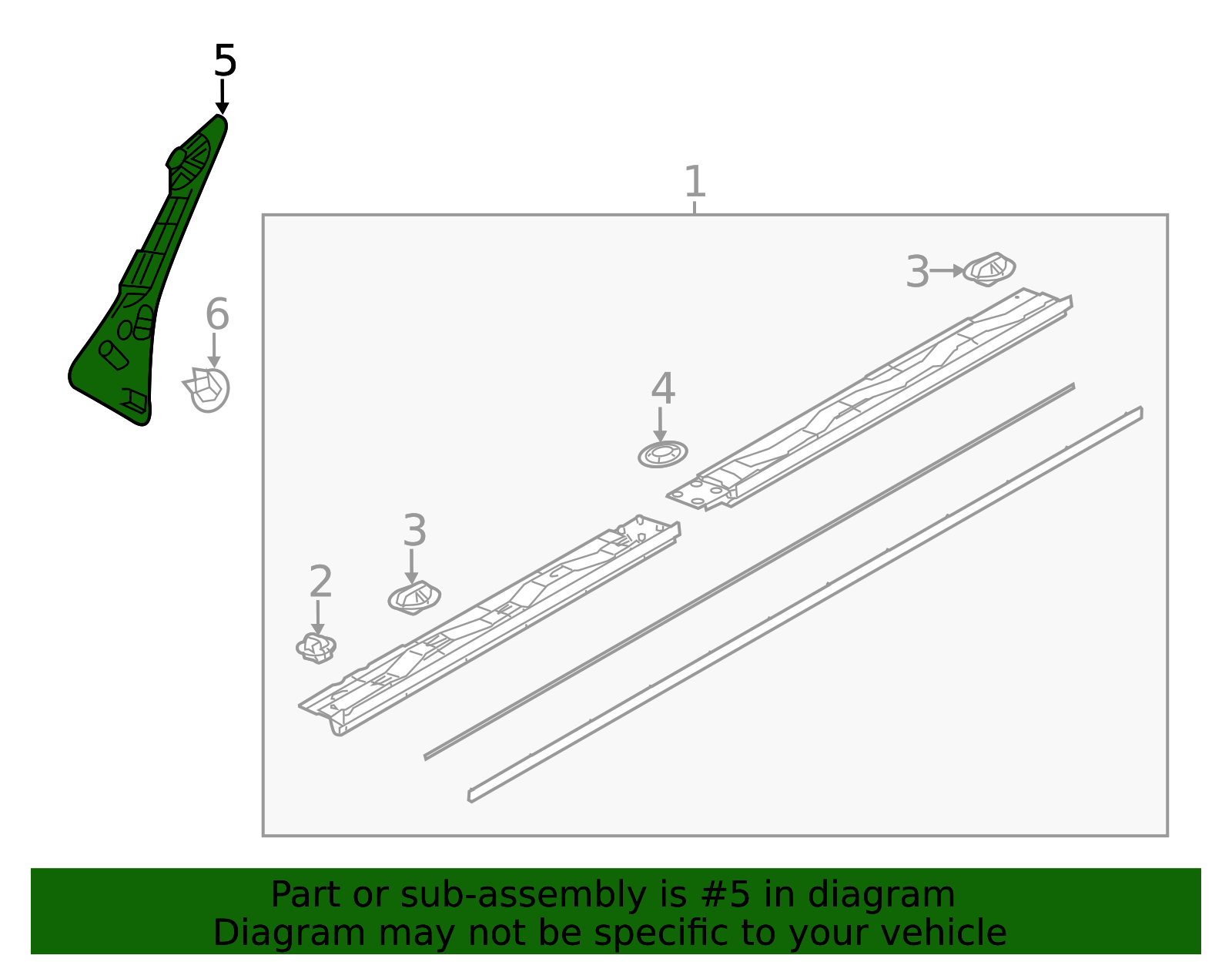 5
6
1
3
4
3
2

Part or sub-assembly is #5 in diagram
Diagram may not be specific to your vehicle