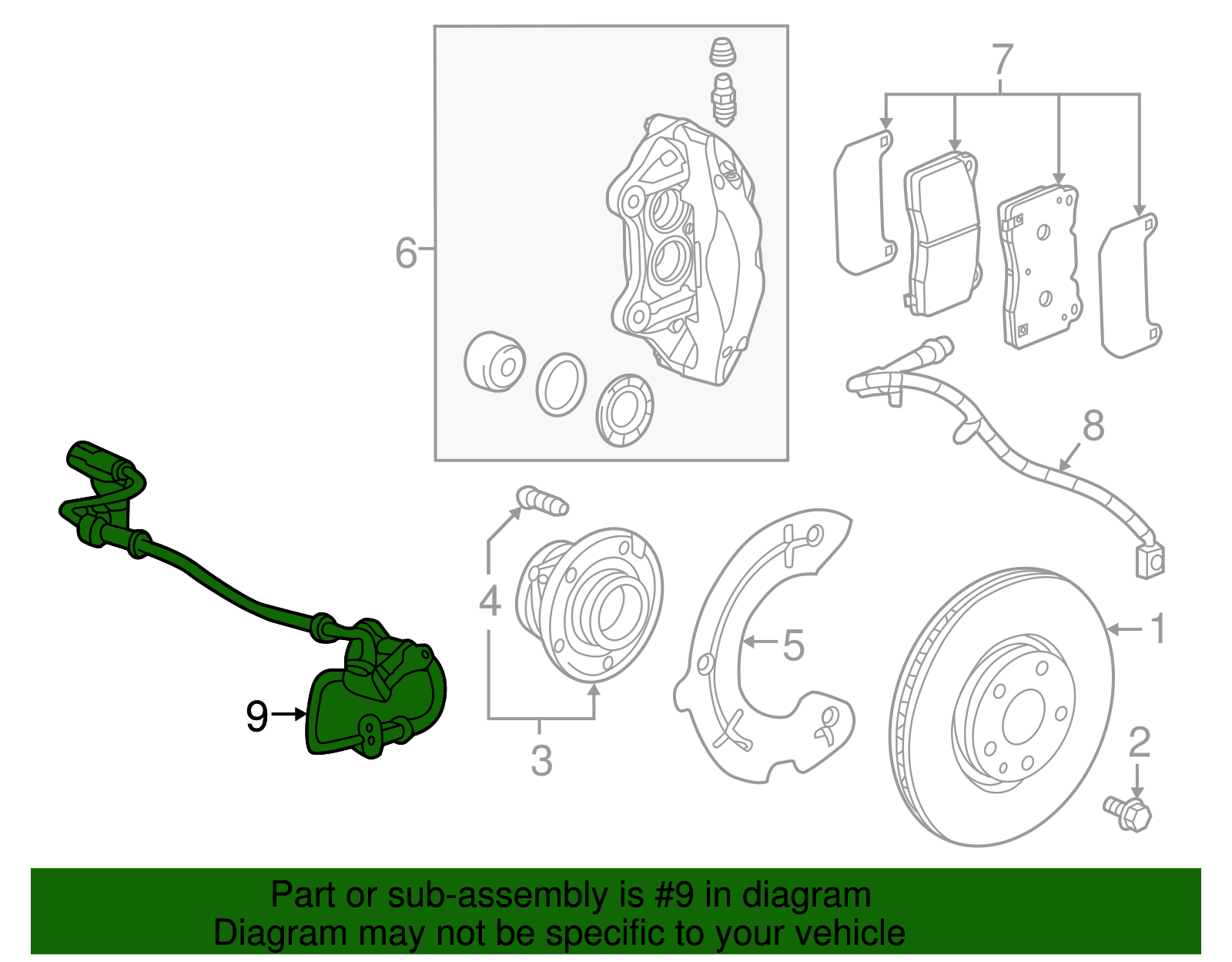 7
6
8
4
5
1
9
3
2
Part or sub-assembly is #9 in diagram
Diagram may not be specific to your vehicle