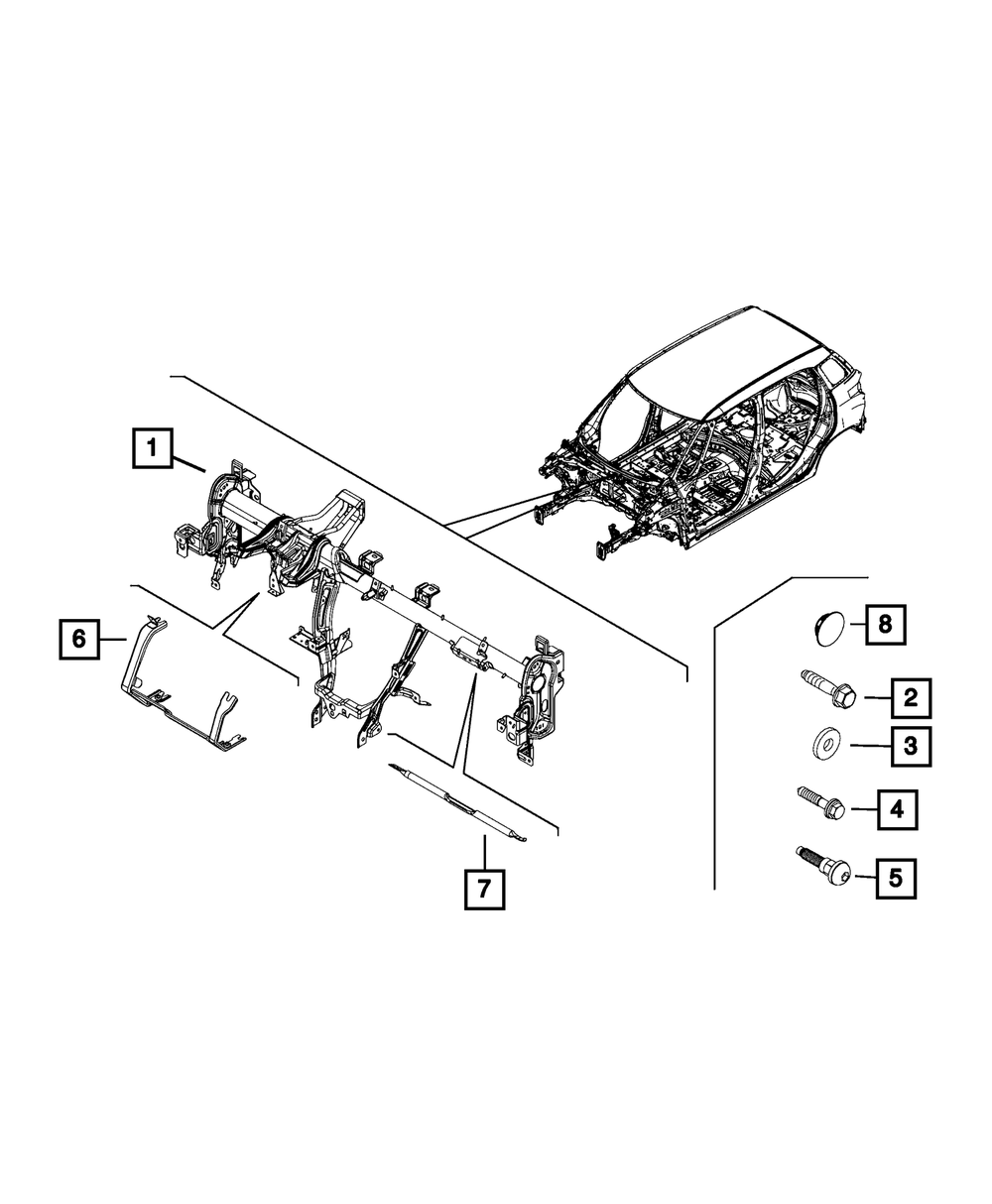 1
6
7
8
2
3
4
5