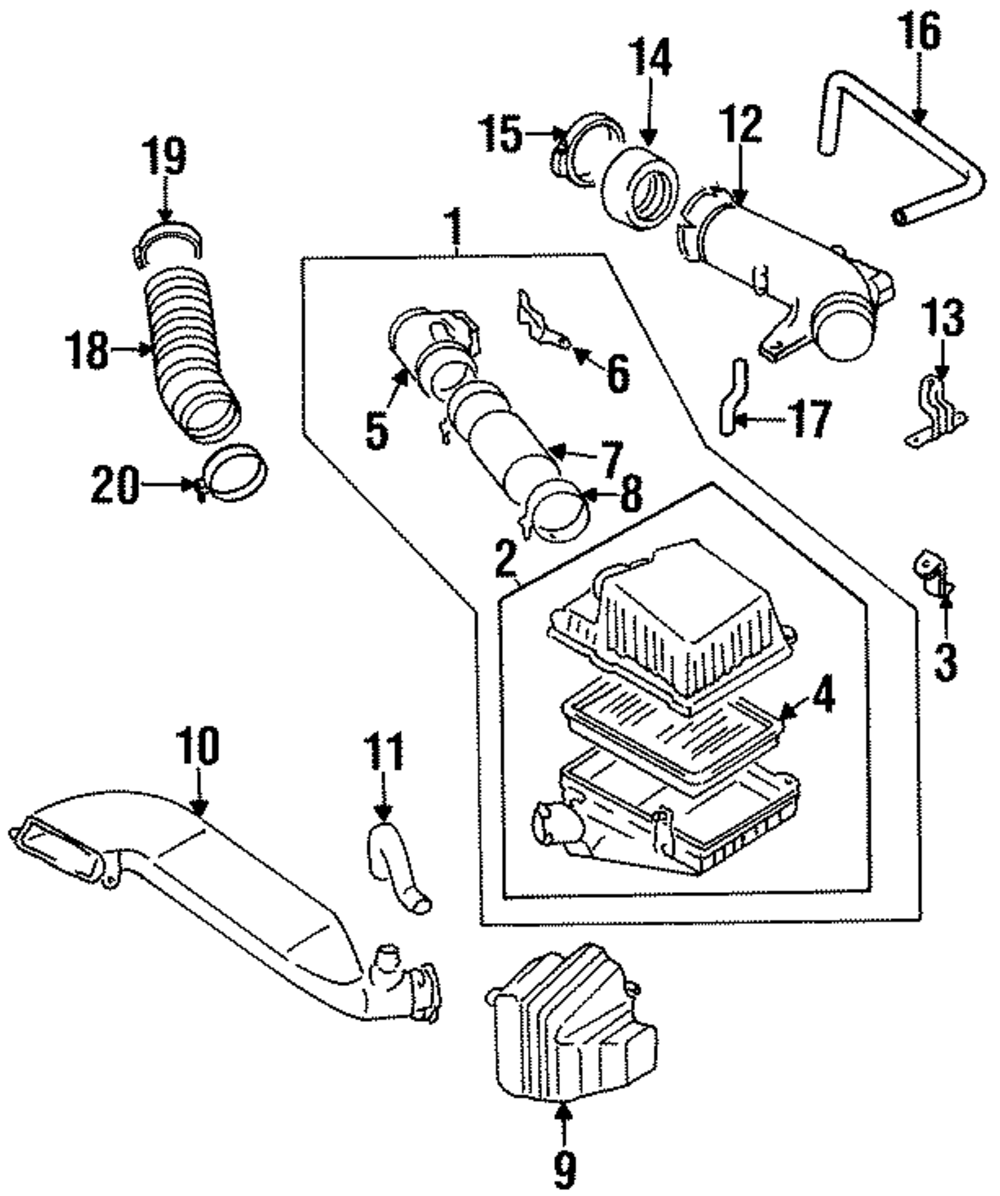 16
14
15
12
19
1
13
18
6
5
17
7
20
8
2
3
4
10
11
9