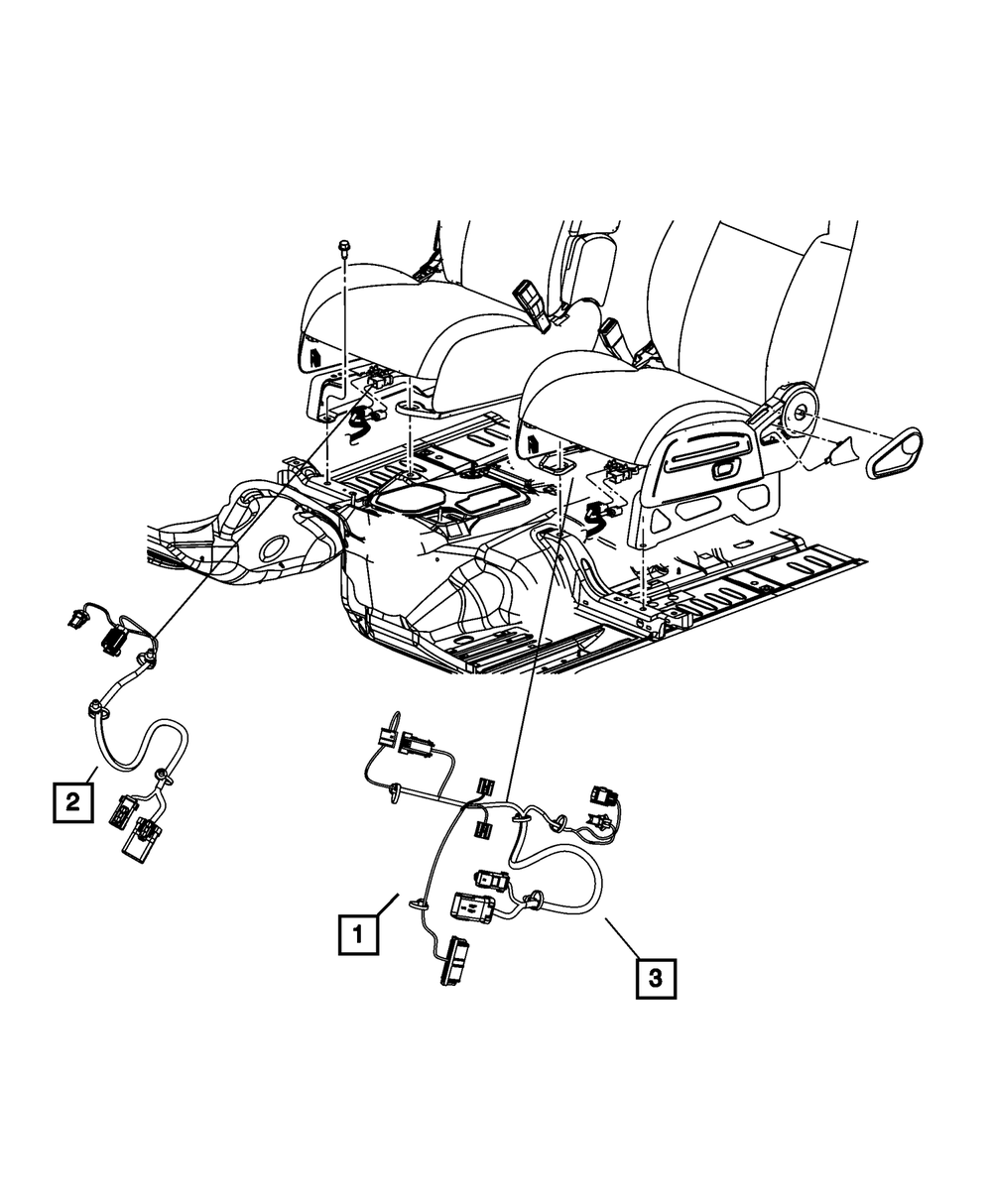 2

1

3