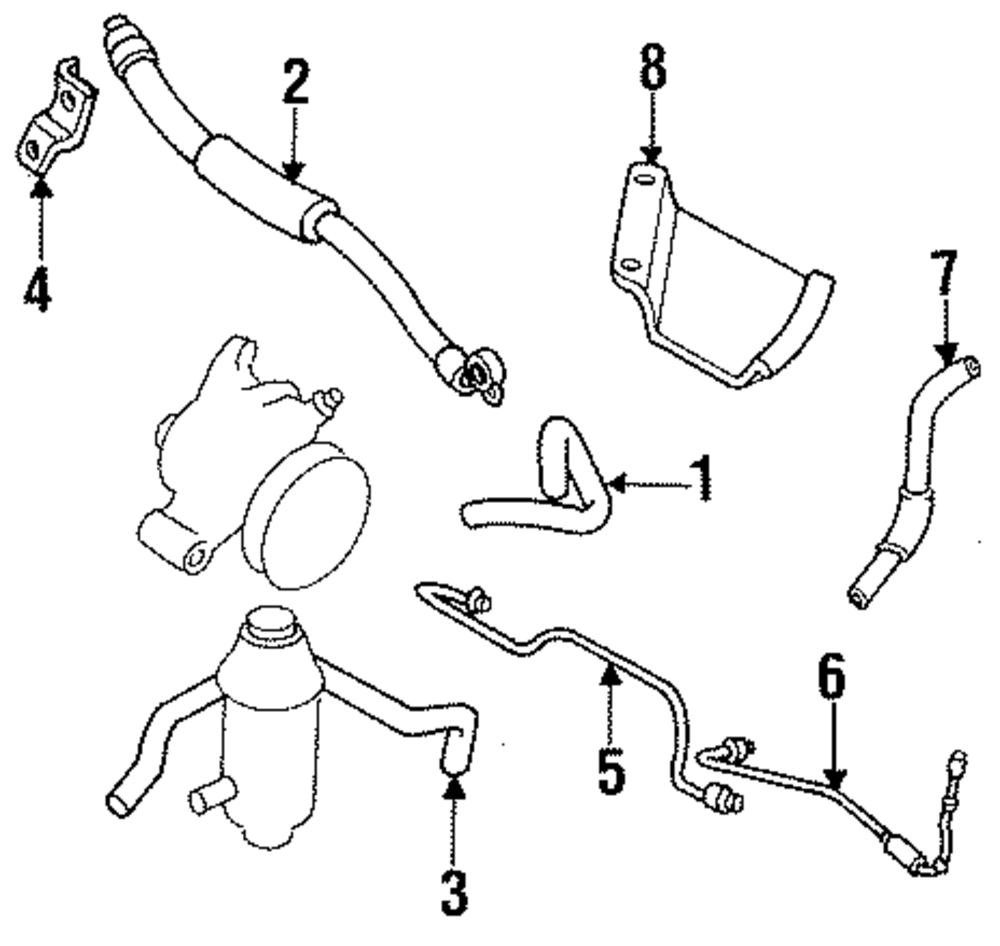 2
8
4
7
1
6
5
3