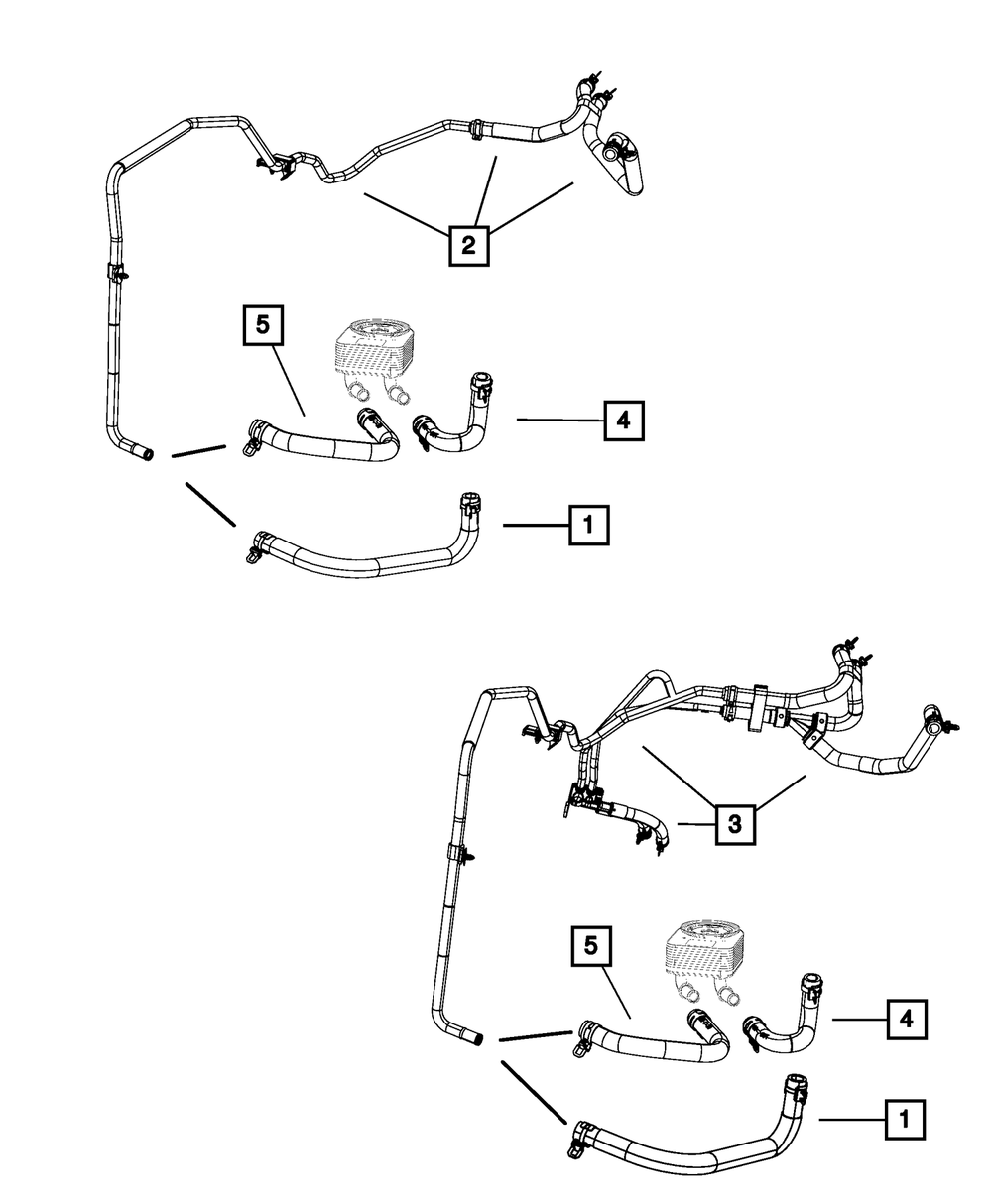 2
5
4
1
3
5
4
1