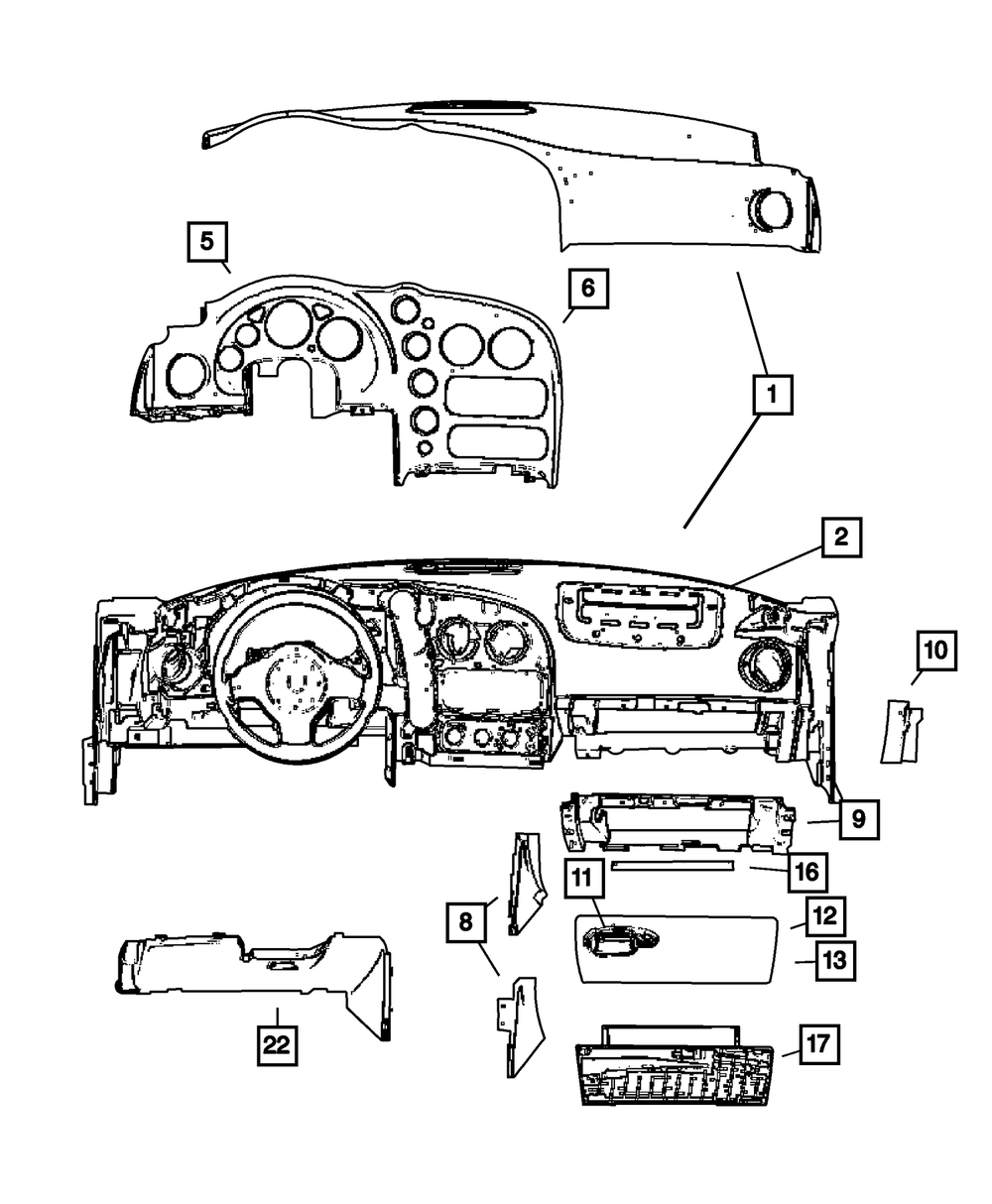 5
6
1
2
10
9
16
11
12
13
8
22
17