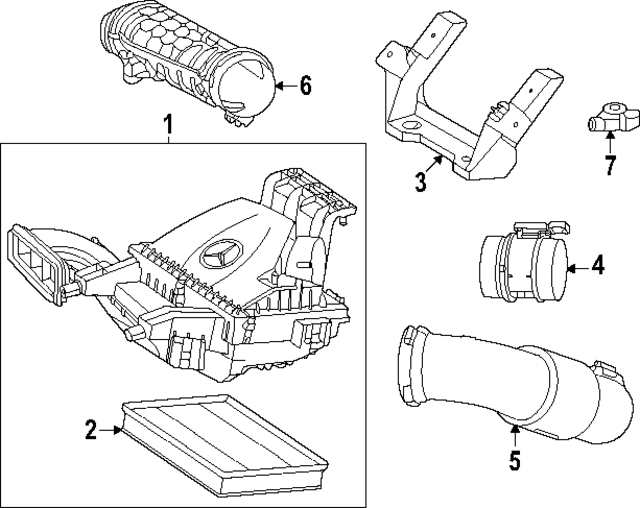 6
1
3
7
4
2
5