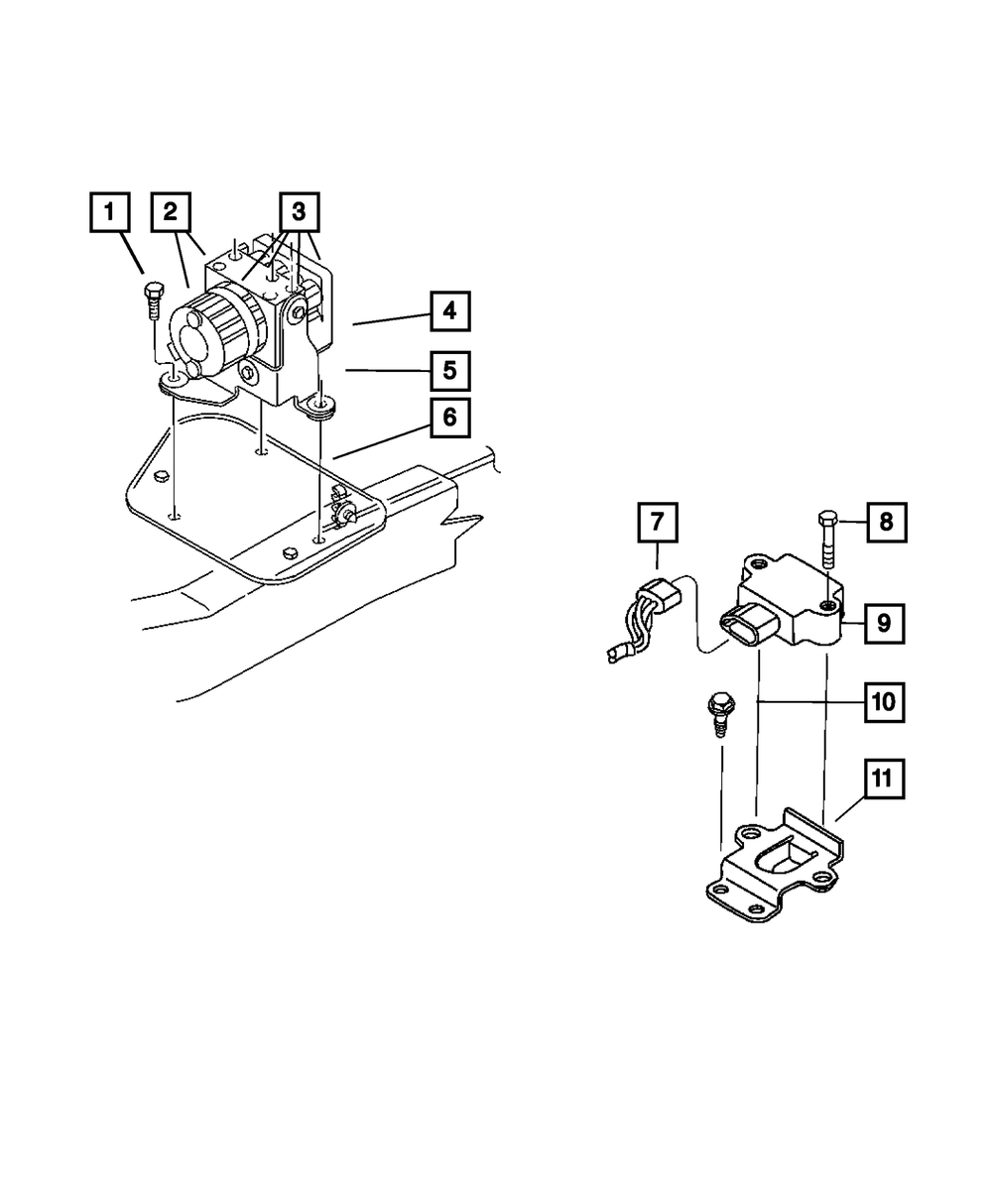 1
2
3
4
5
6
7
8
9
10
11