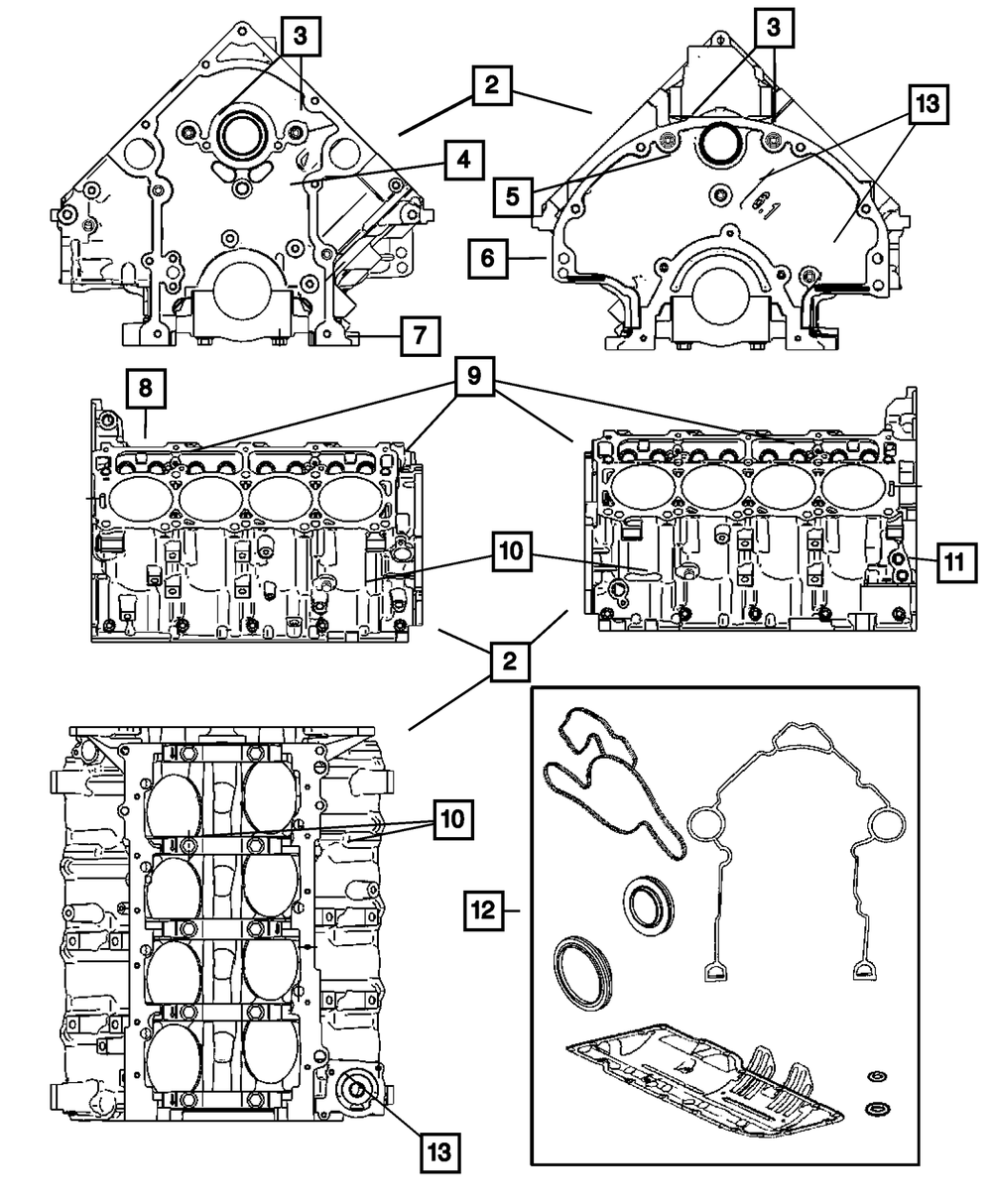 3
2
3
13
4
5
6
7
8
9
10
11
2
10
12
13