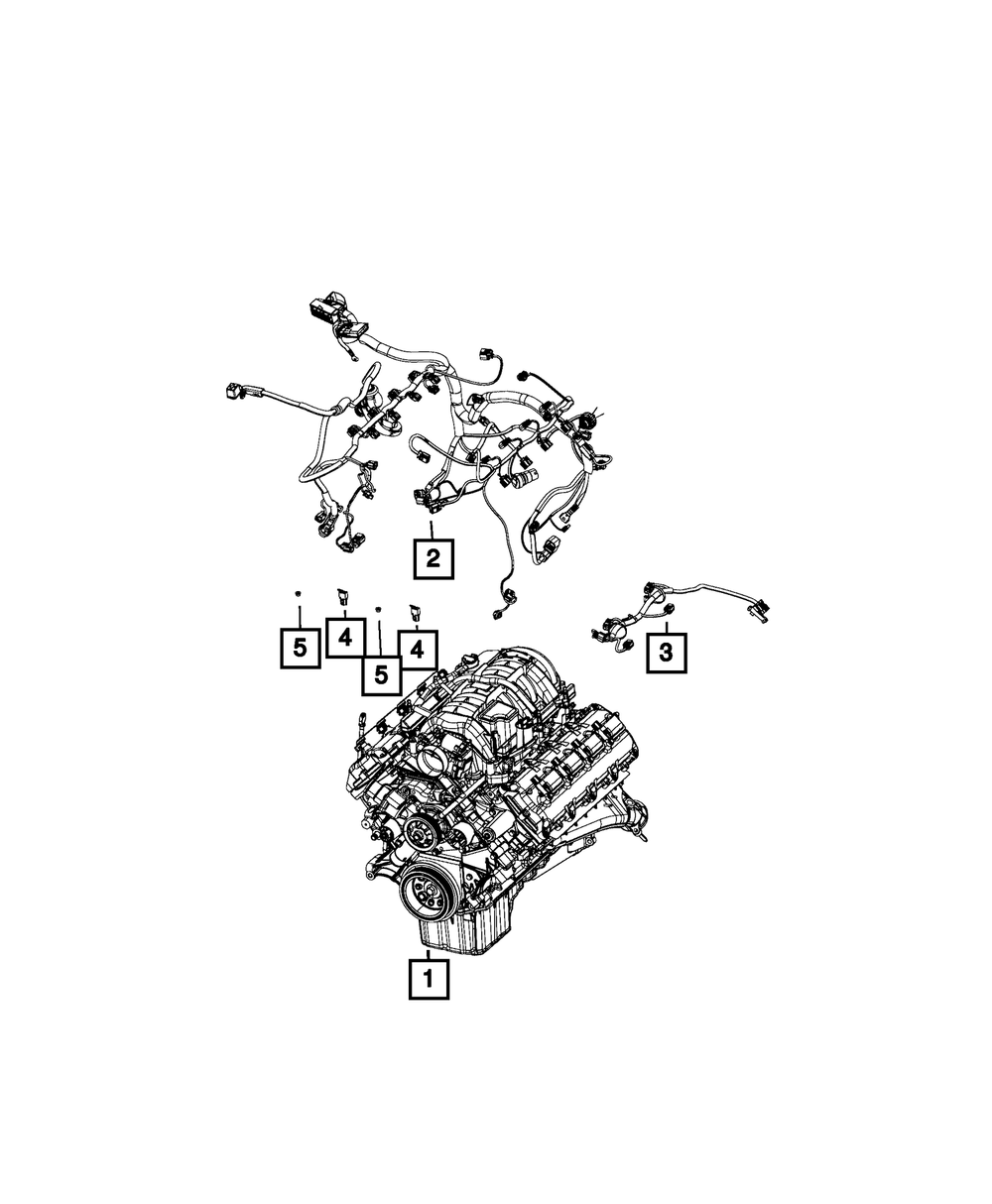 2

5
4
5
4

3

1