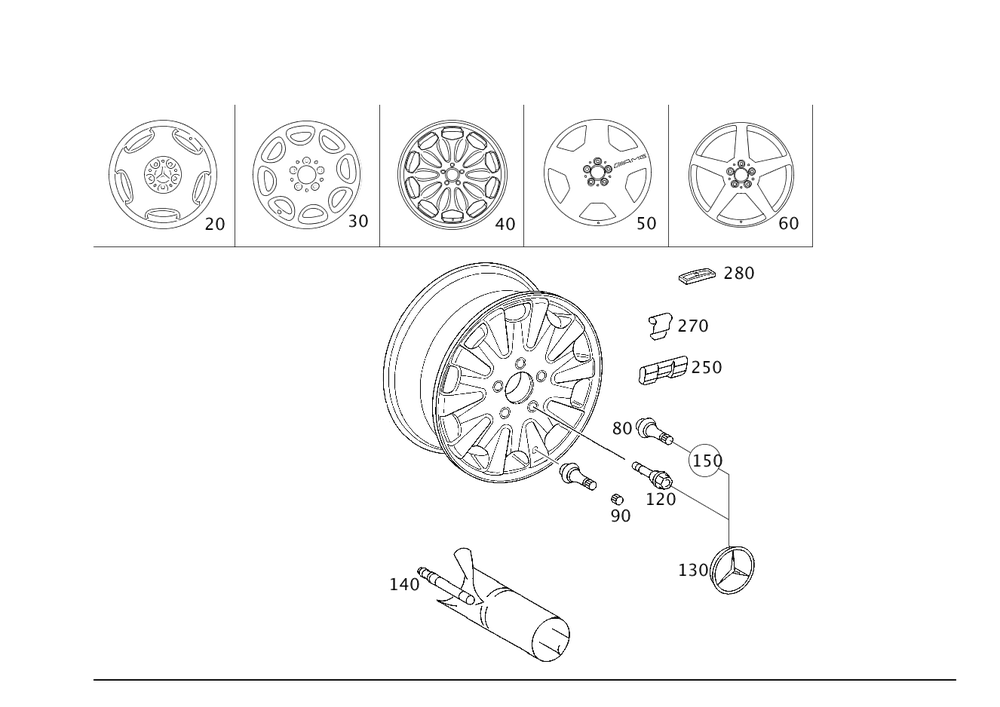 20
30
40
AMG
50
60
280
270
250
80
150
120
90
130
140