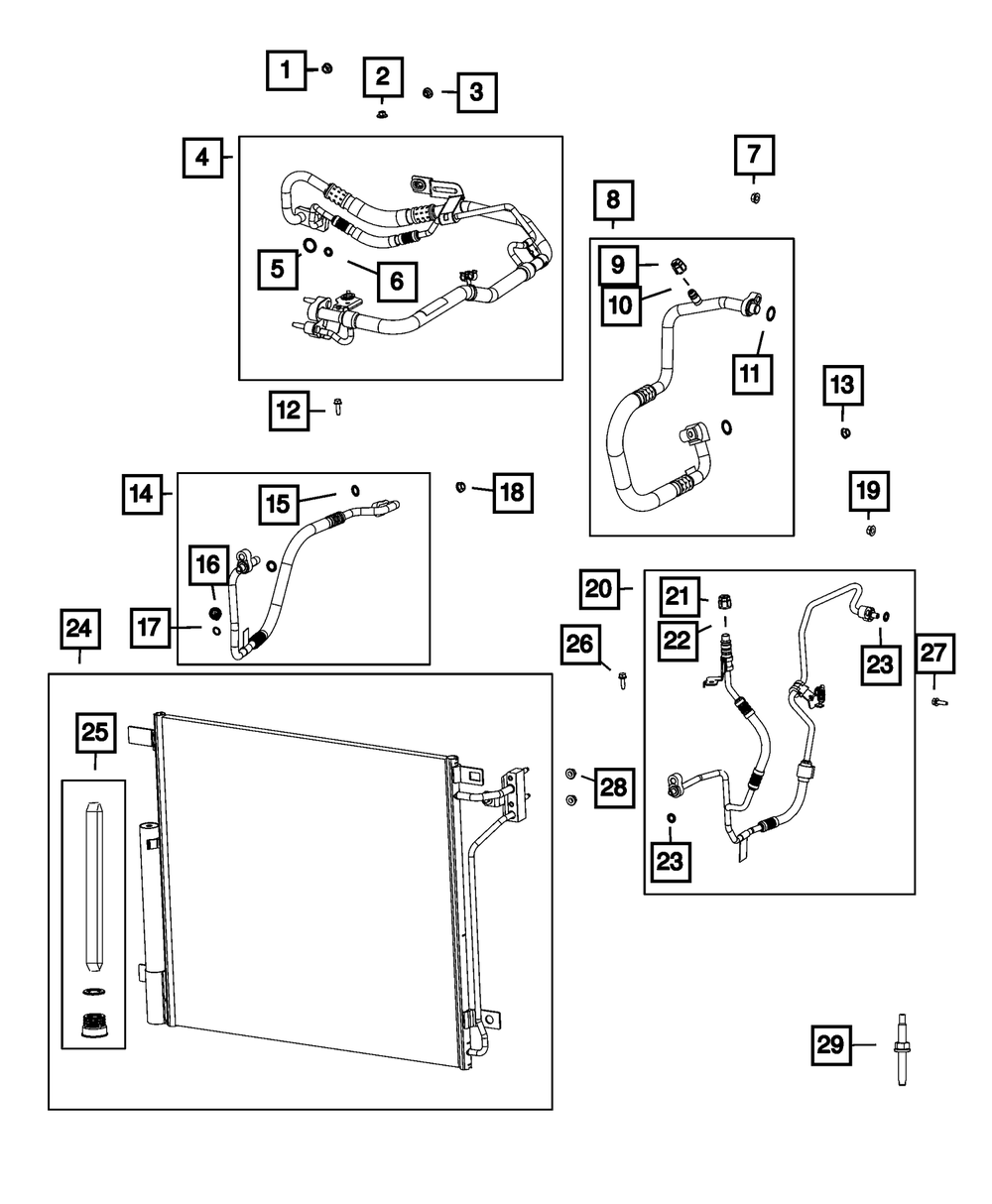 1
2
3
4
5
6
7
8
9
10
11
12
13
14
15
16
17
18
19
20
21
22
23
24
25
26
27
28
23
29