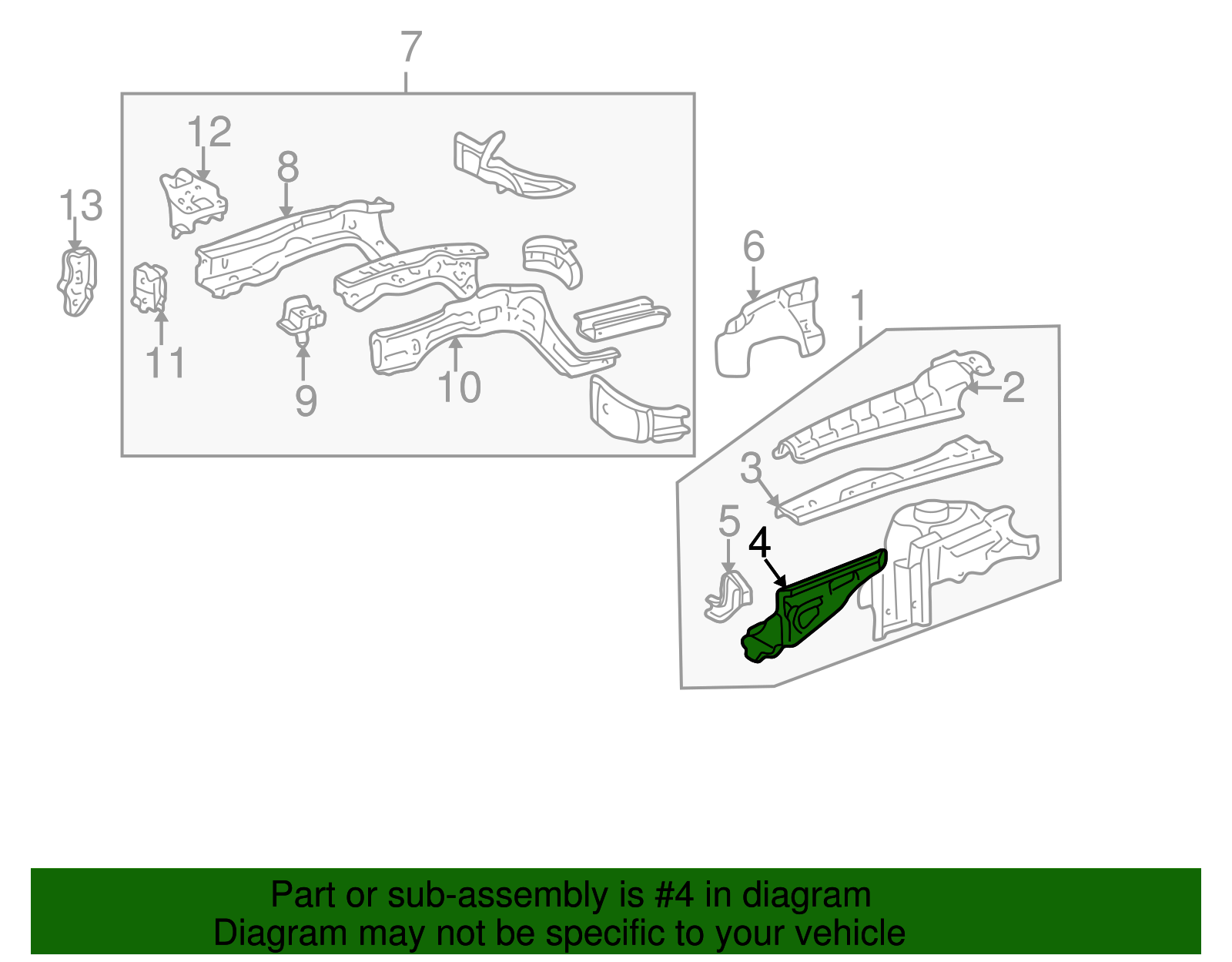 7
12
8
13
11
9
10
6
1
2
3
5
4

Part or sub-assembly is #4 in diagram
Diagram may not be specific to your vehicle