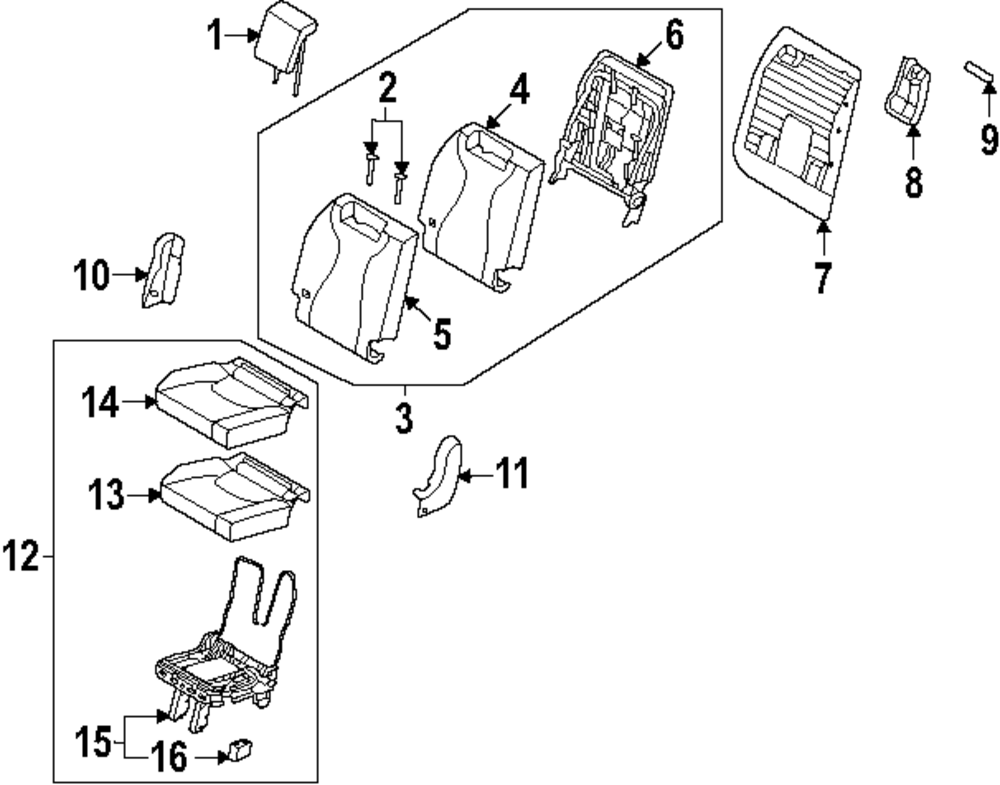 1
2
4
6
9
8
7
10
5
3
14
11
13
12
15
16