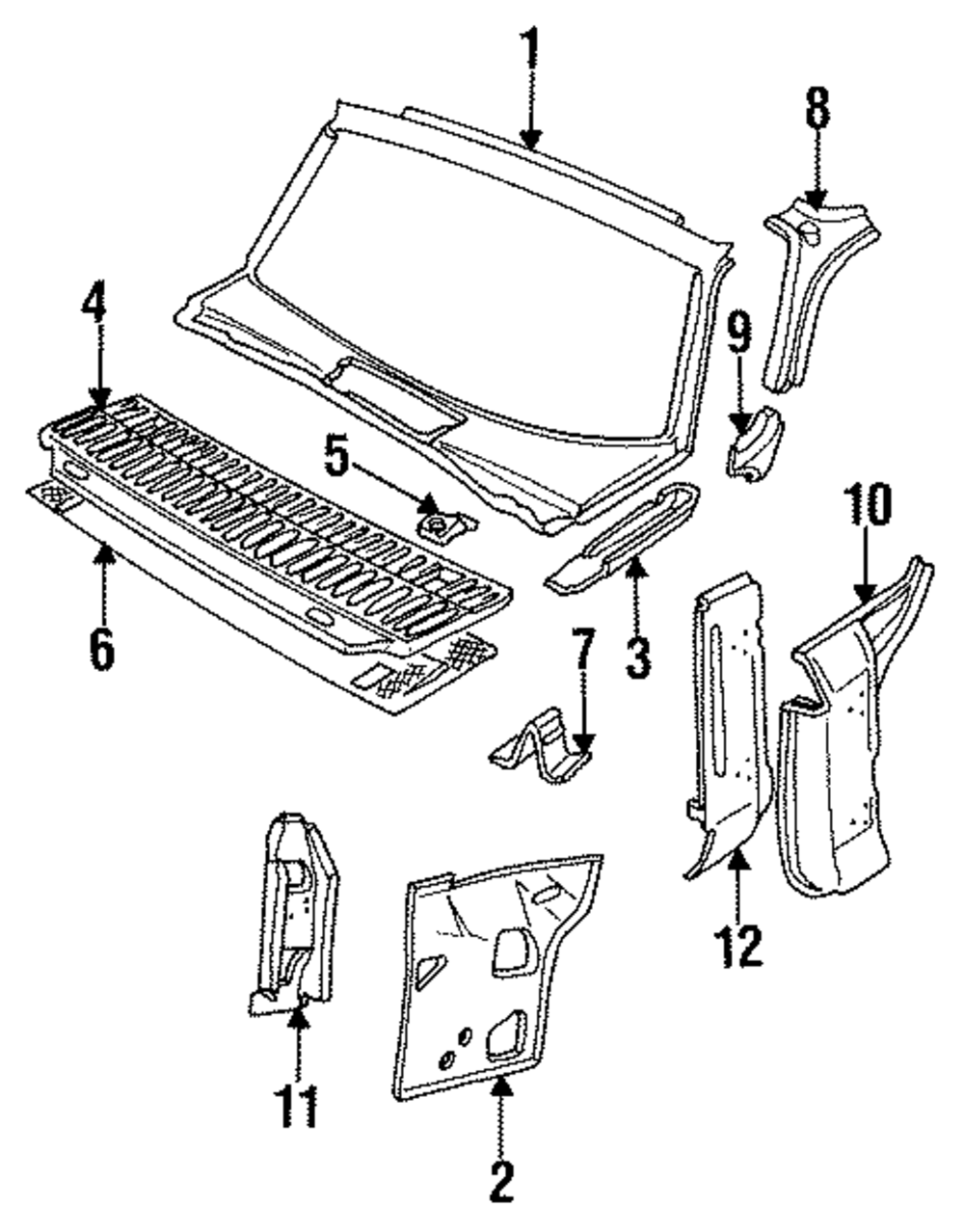 1
8
4
9
5
10
6
3
7
12
11
2