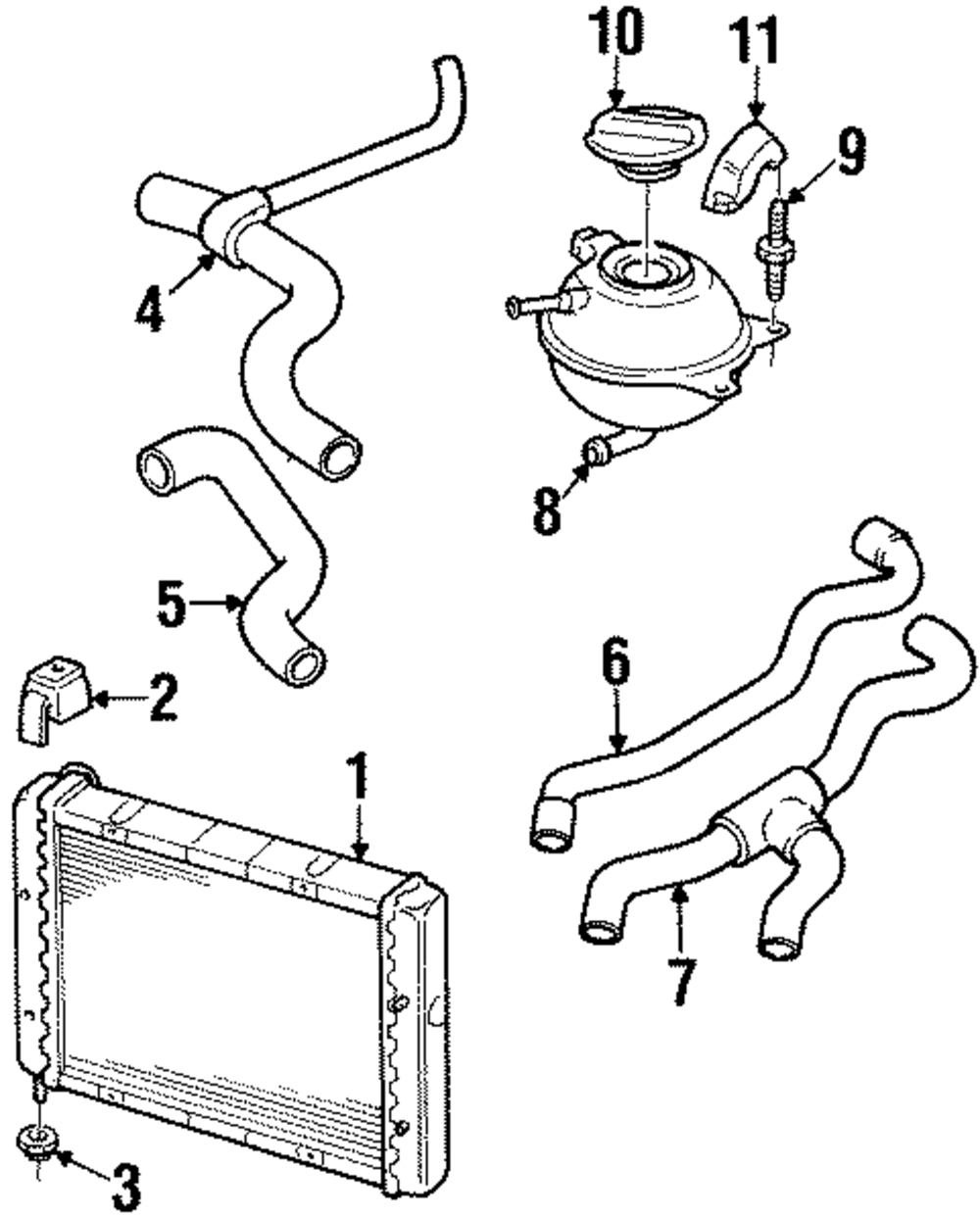 10
11
9
4
8
5
6
2
1
7
3