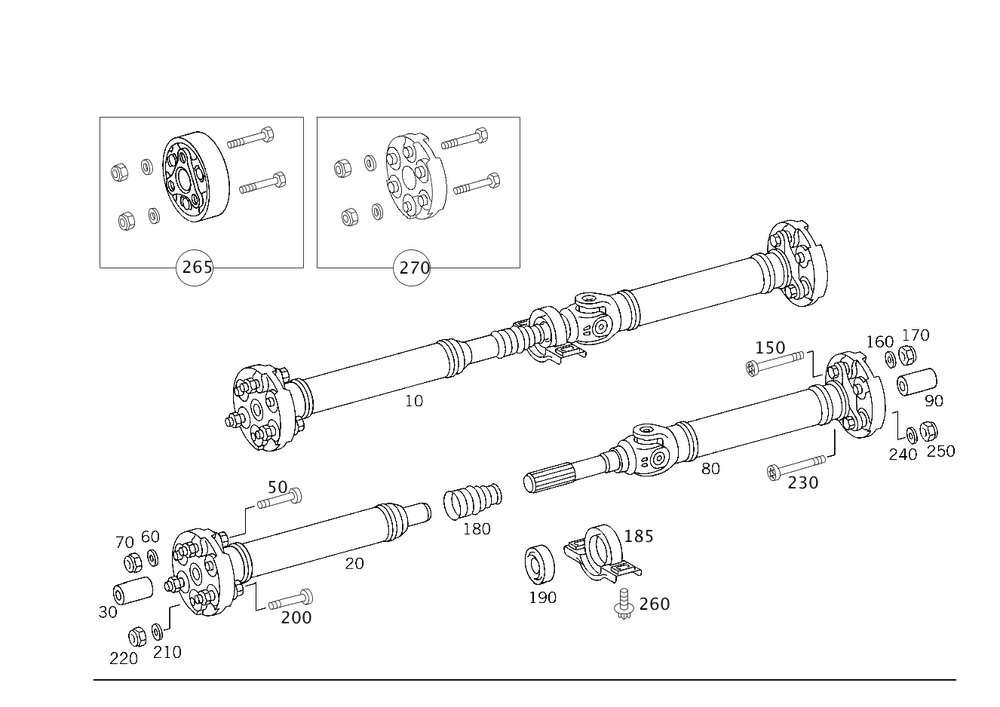 265
270
10
150
160
170
90
240
250
80
230
50
180
70
60
20
185
30
200
190
260
220
210