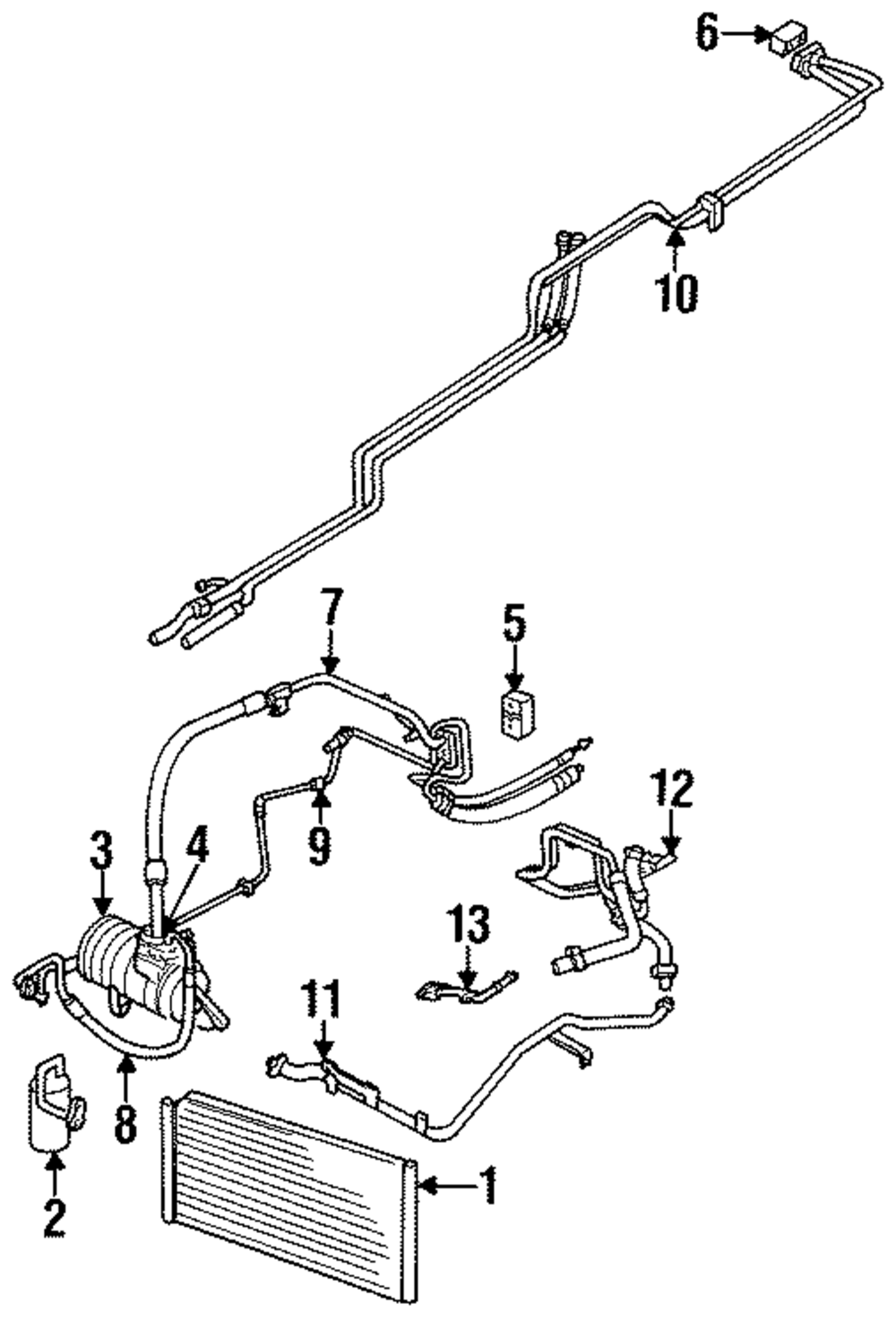 6
10
7
5
12
9
3
4
13
11
8
2
1