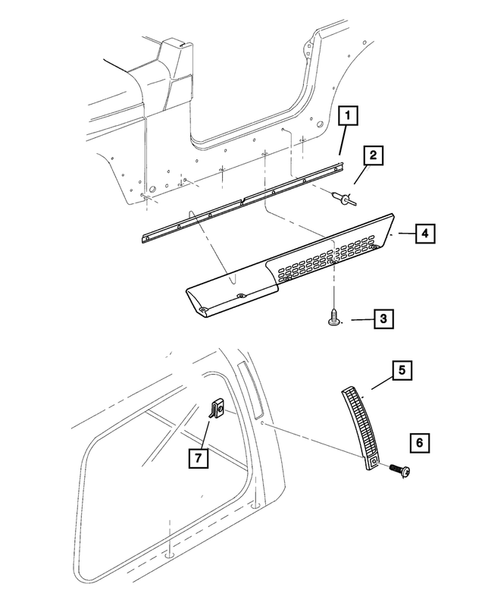 1
2
4
3
5
6
7