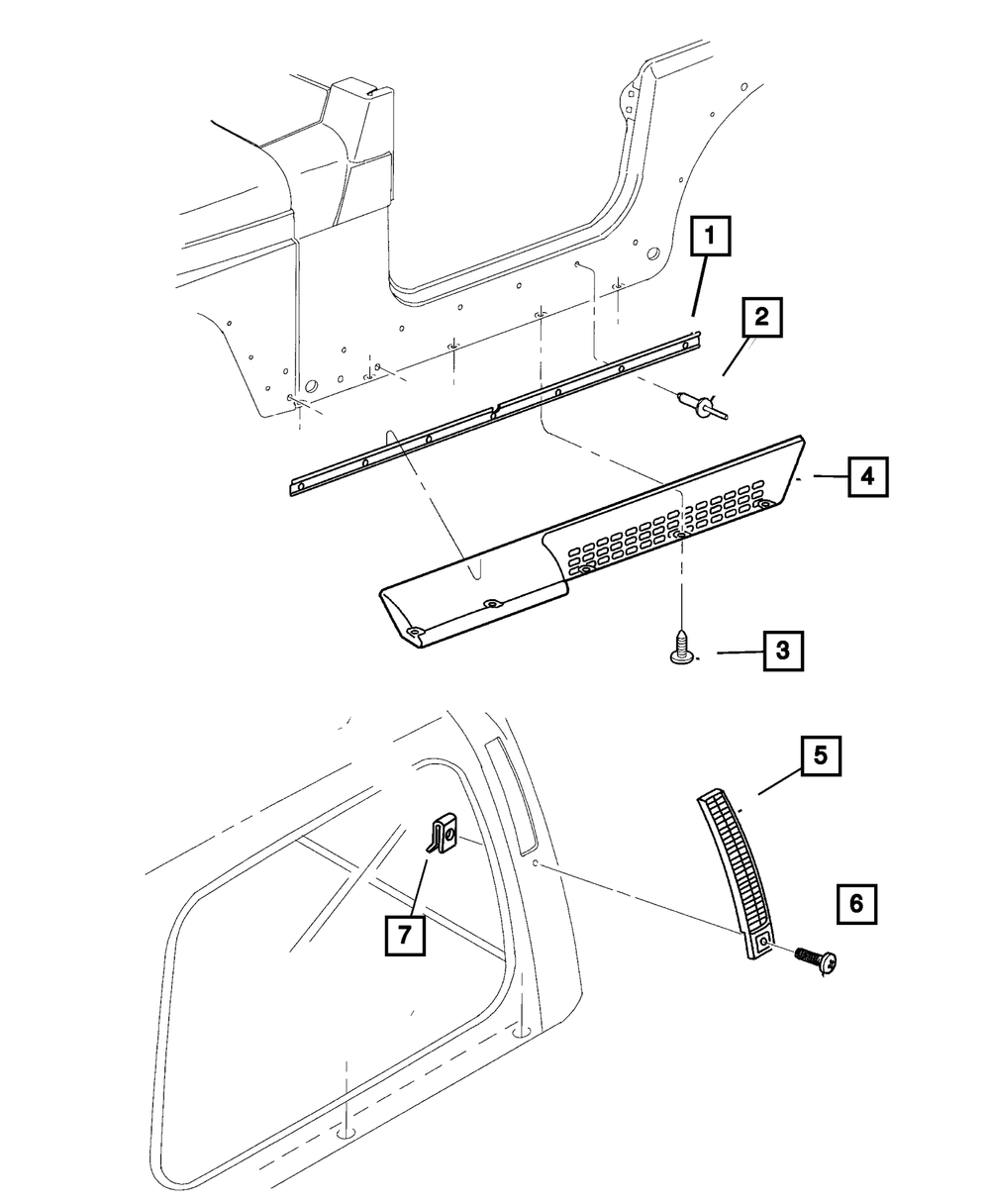 1
2
4
3
5
6
7