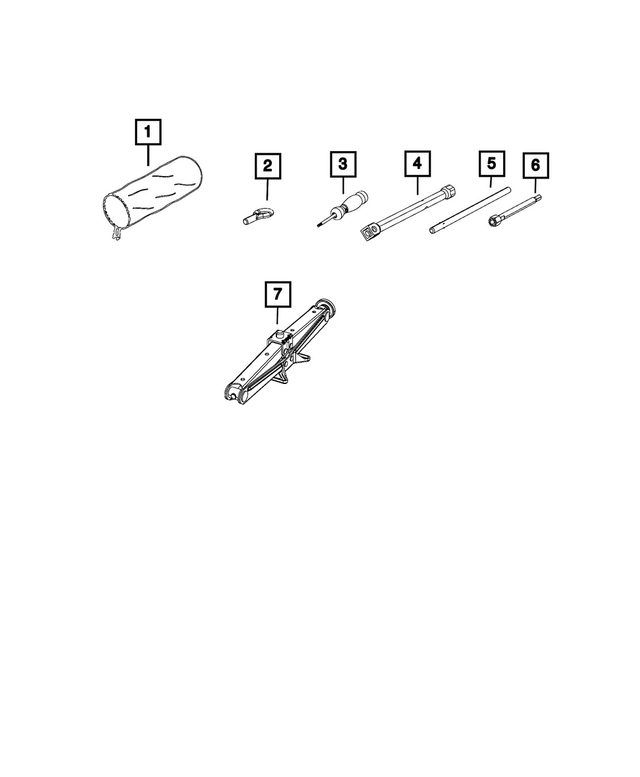 1

2

3

4

5

6

7