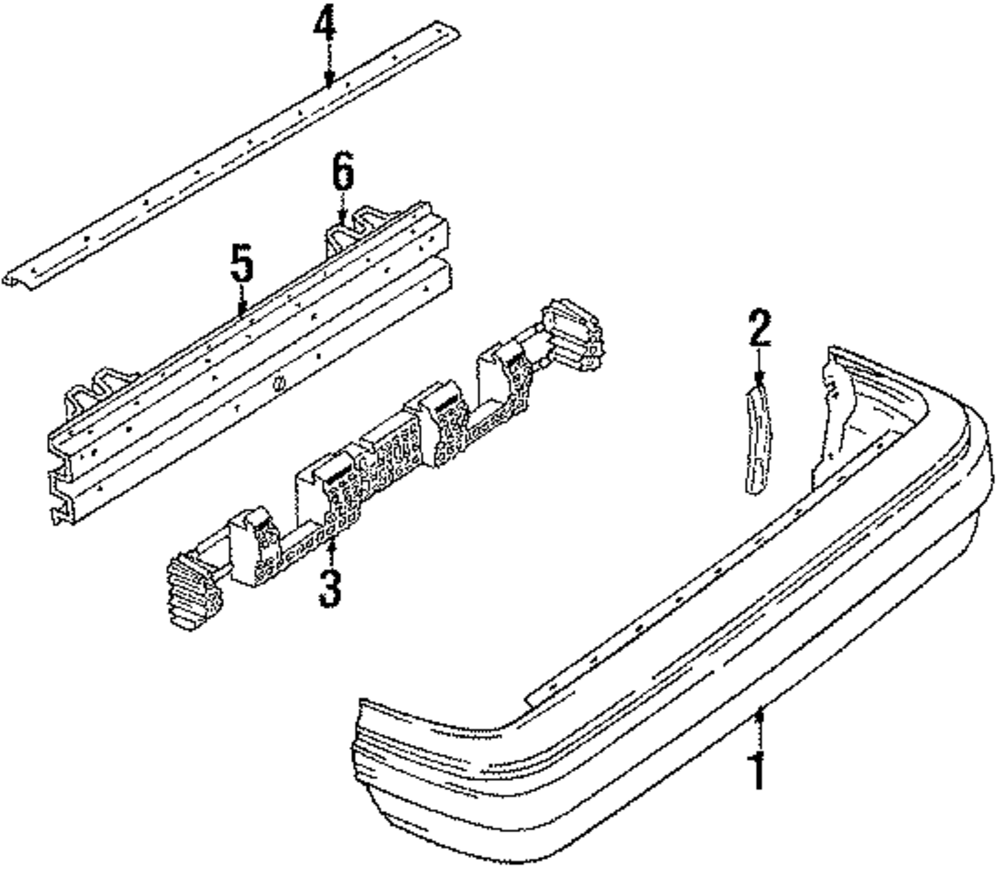 4
6
5
2
3
1