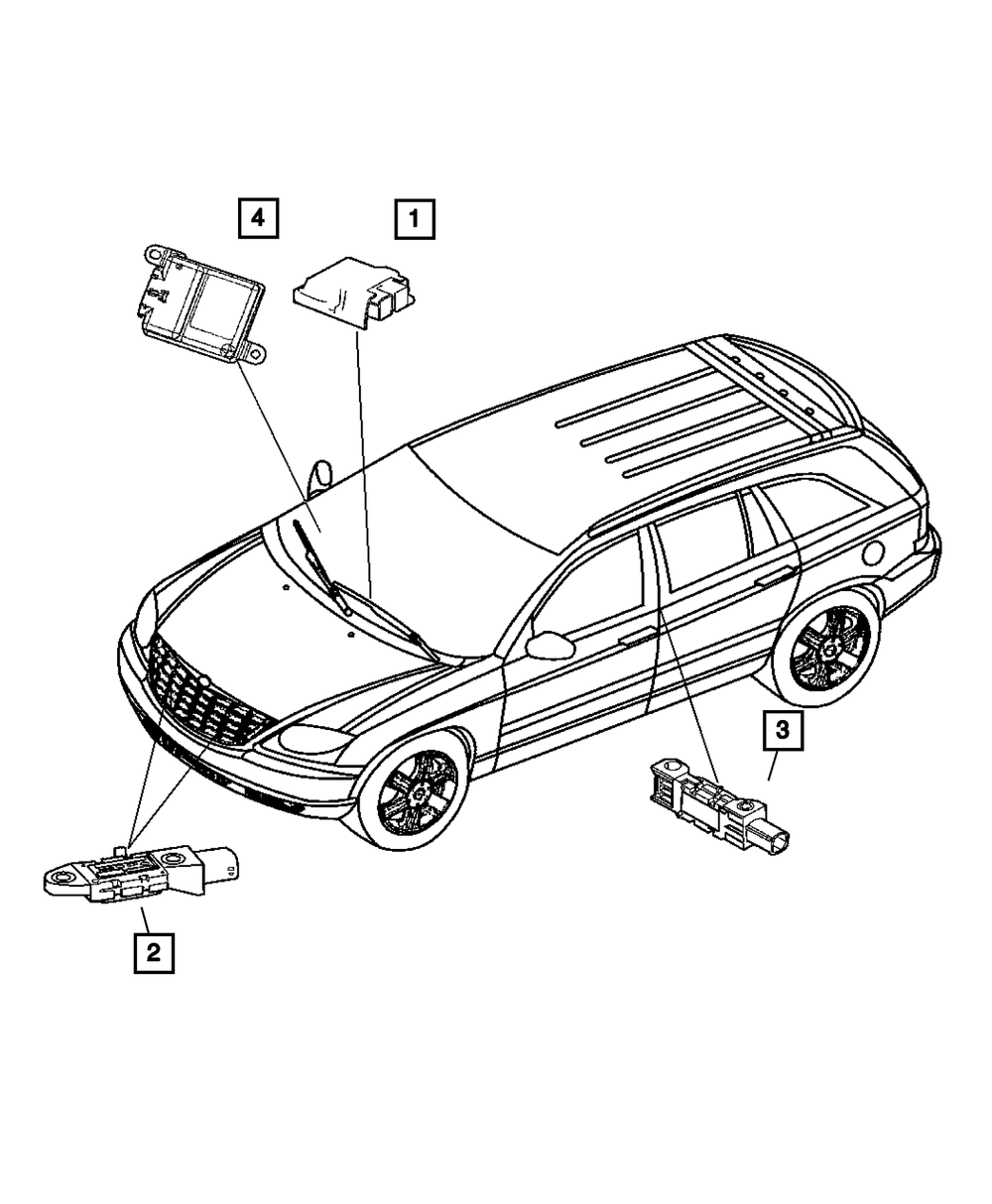 4
1
3
2