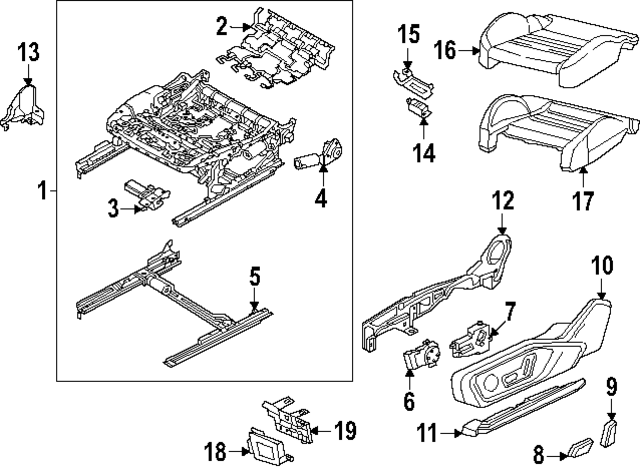 13
1
2
3
4
5
15
16
14
17
12
10
7
6
9
11
8
19
18