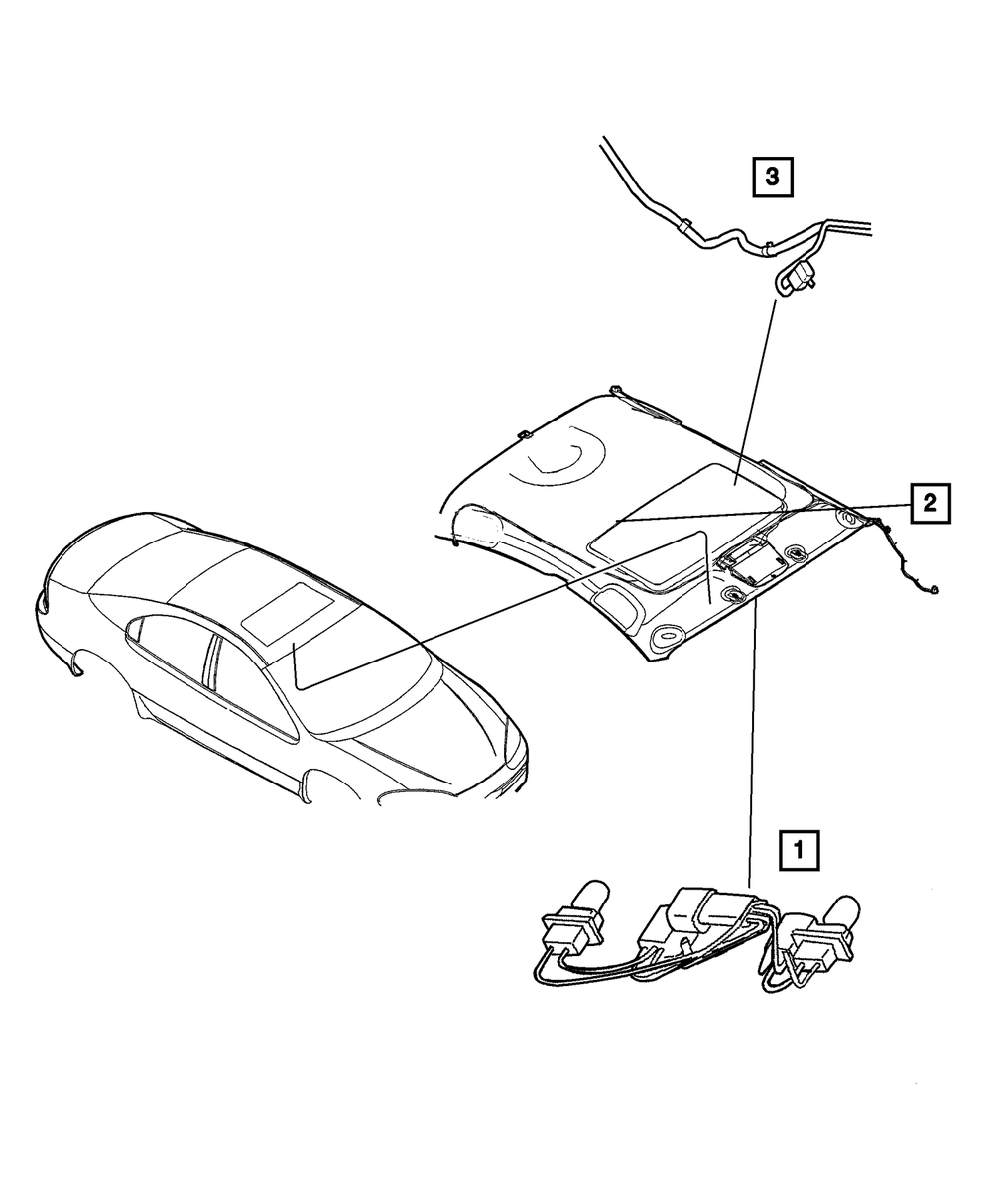 3

2

1