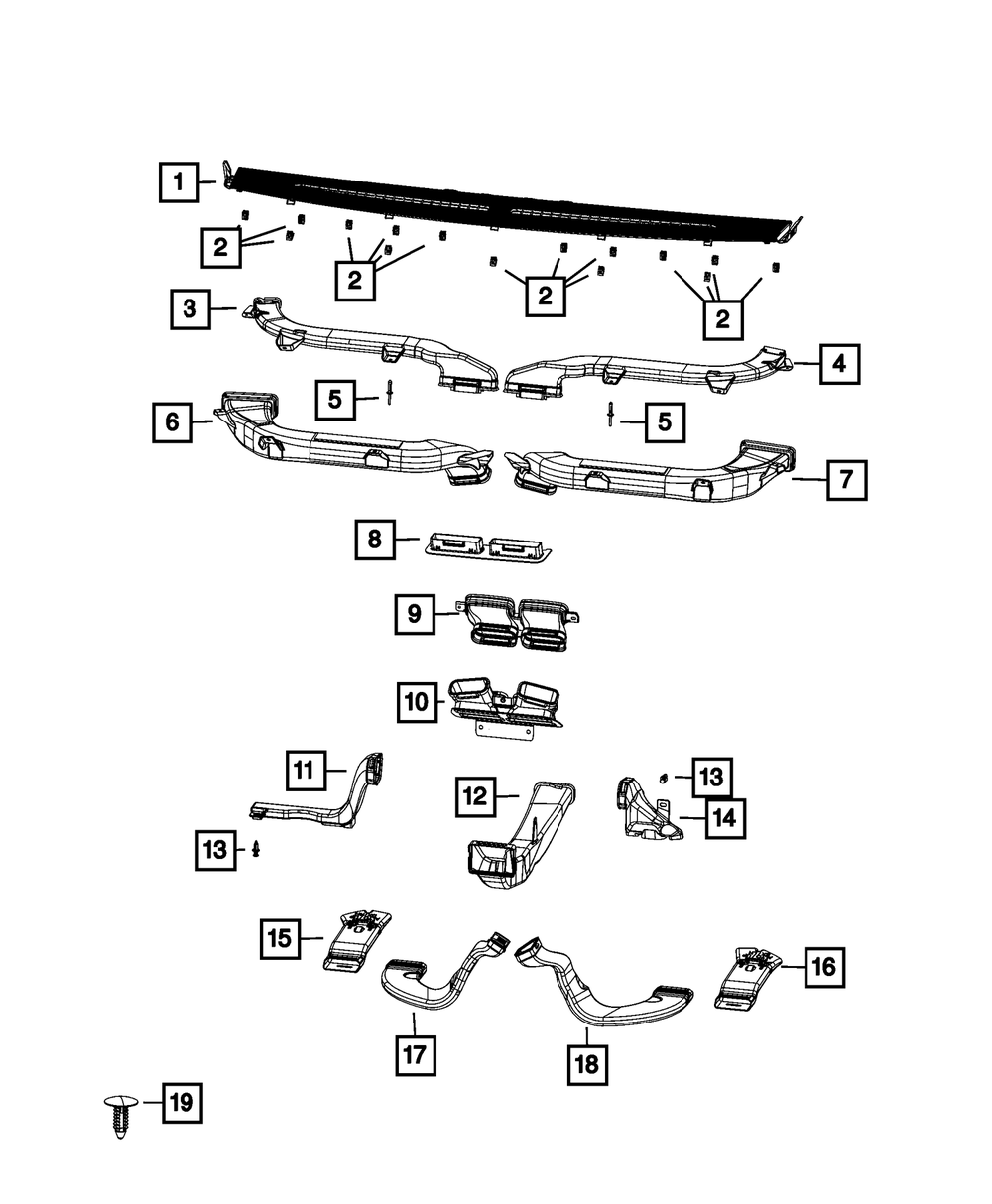 1
2
2
2
2
3
4
5
5
6
7
8
9
10
11
12
13
14
13
15
16
17
18
19