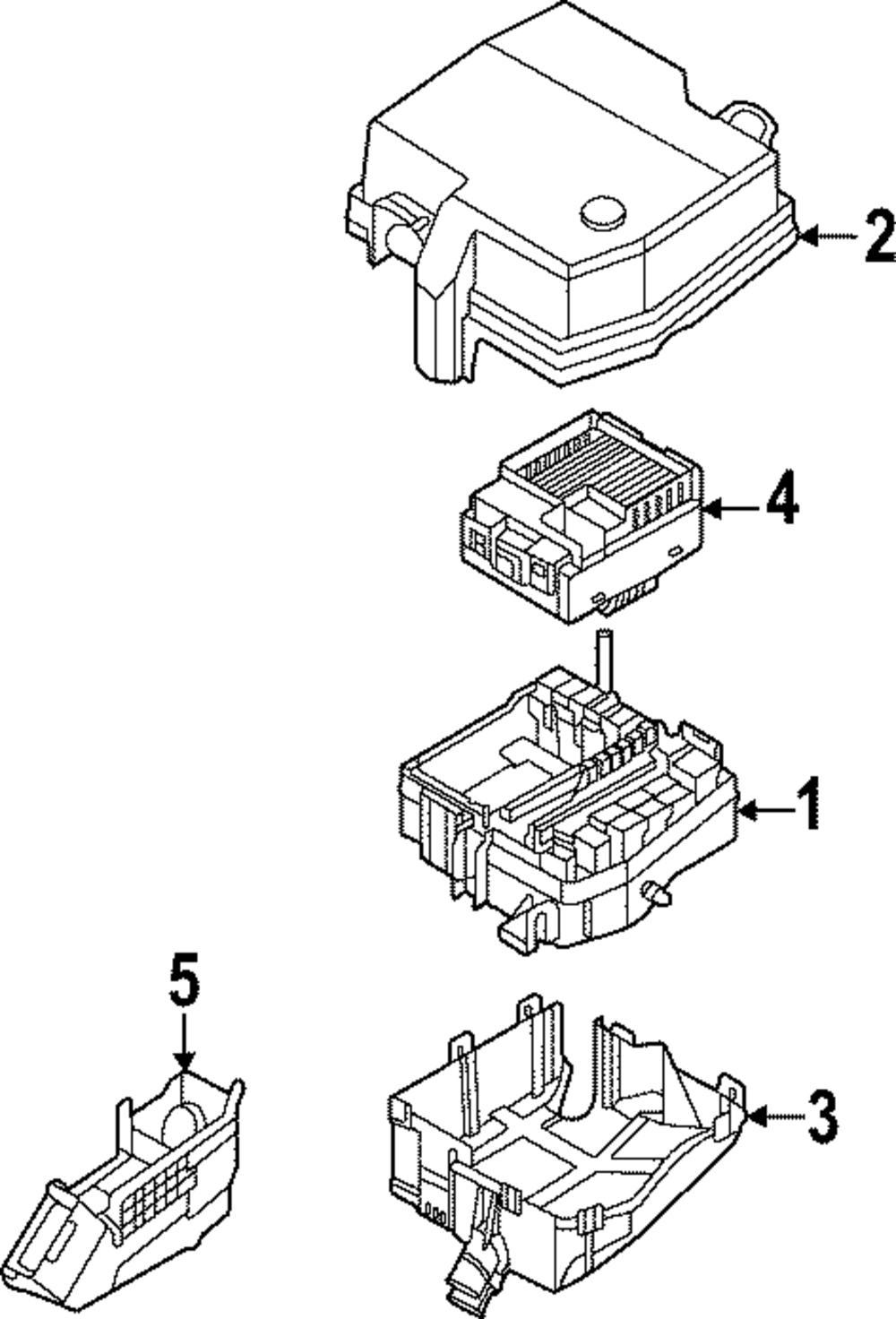 2
4
1
5
3