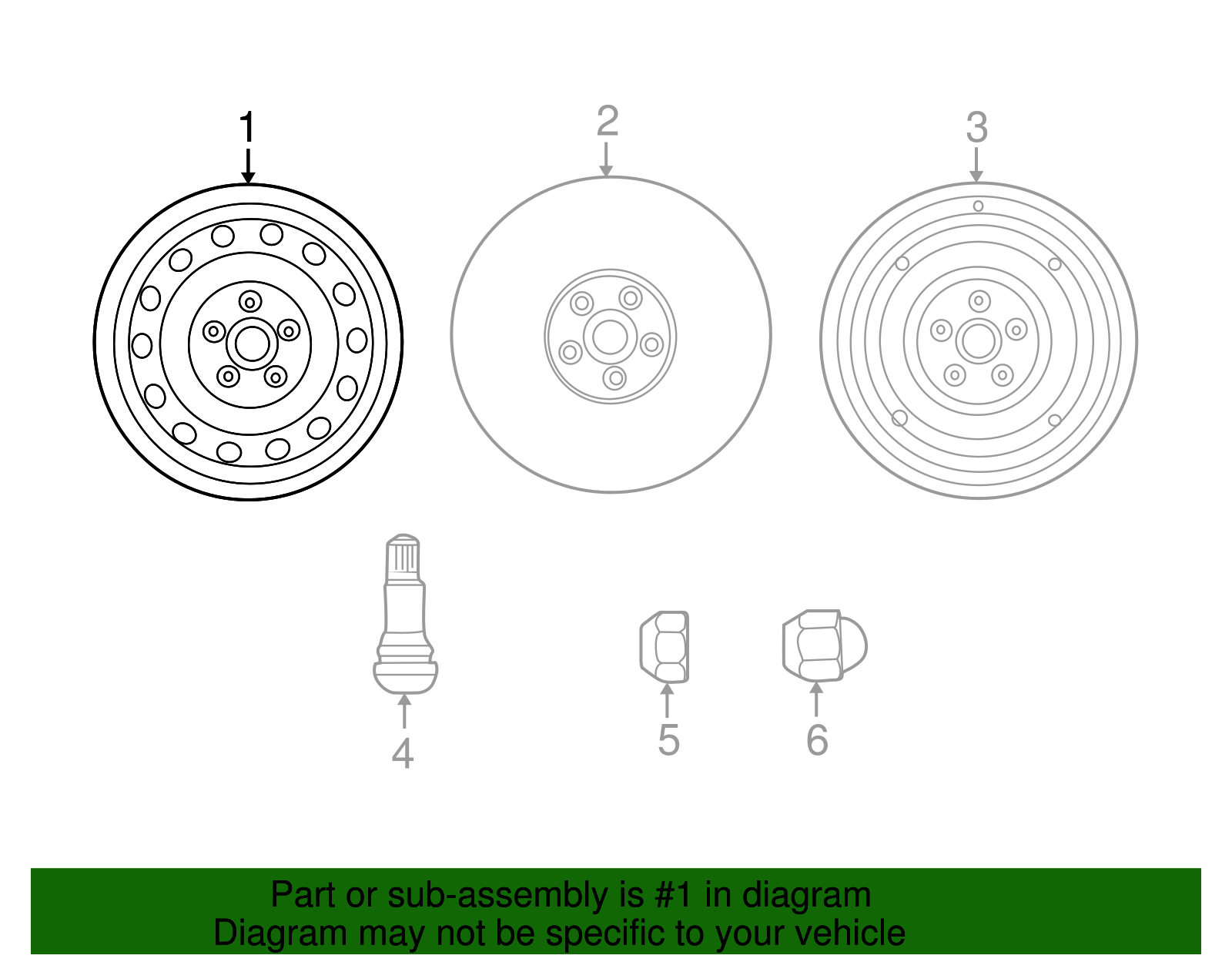 1
2
3
4
5
6

Part or sub-assembly is #1 in diagram
Diagram may not be specific to your vehicle