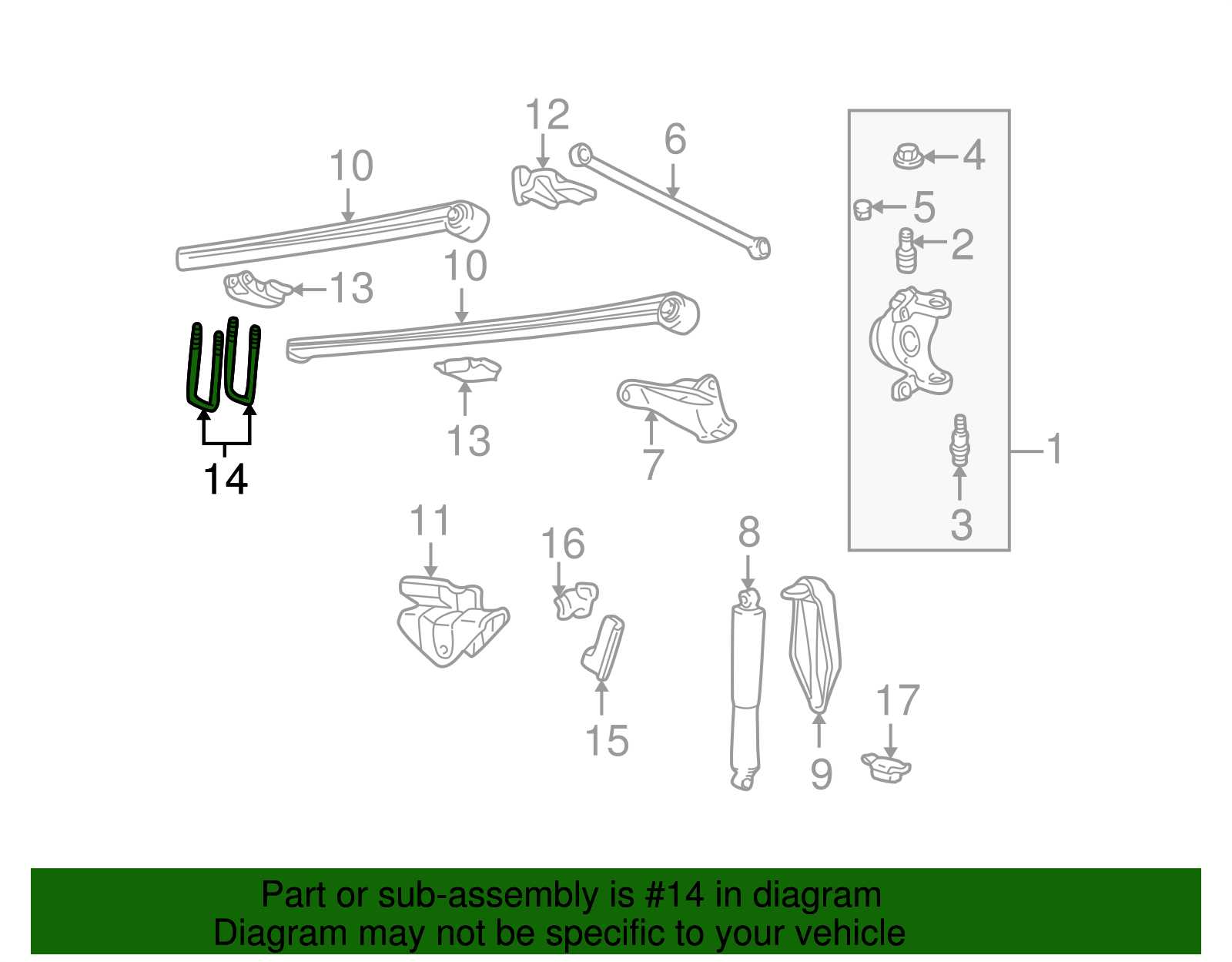 12
6
10
4
5
2
10
13
13
7
14
1
3
11
16
8
15
9
17

Part or sub-assembly is #14 in diagram
Diagram may not be specific to your vehicle