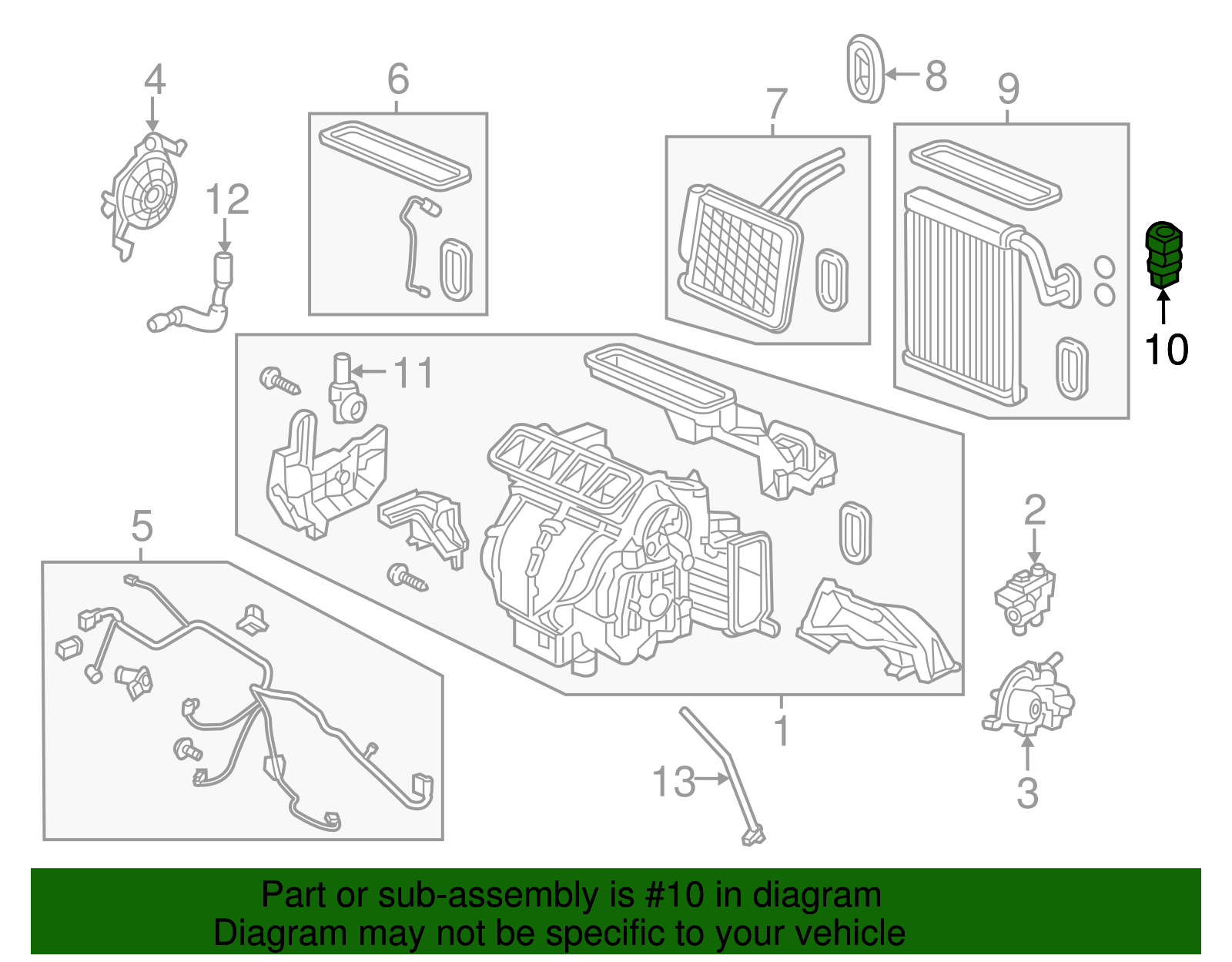 4
6
8
7
9
12
10
11
5
2
1
13
3

Part or sub-assembly is #10 in diagram
Diagram may not be specific to your vehicle