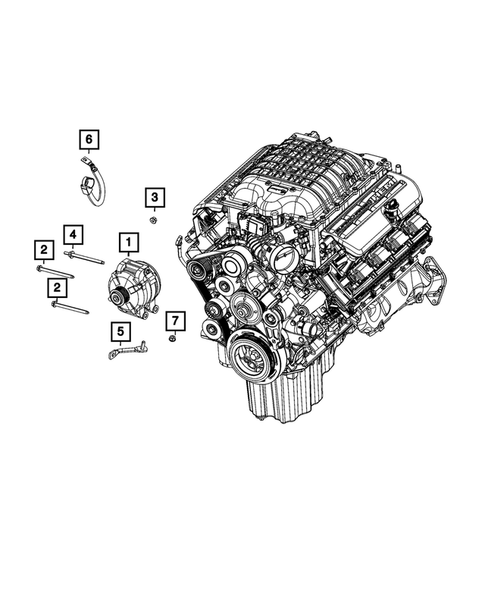 6
3
4
1
2
2
5
7