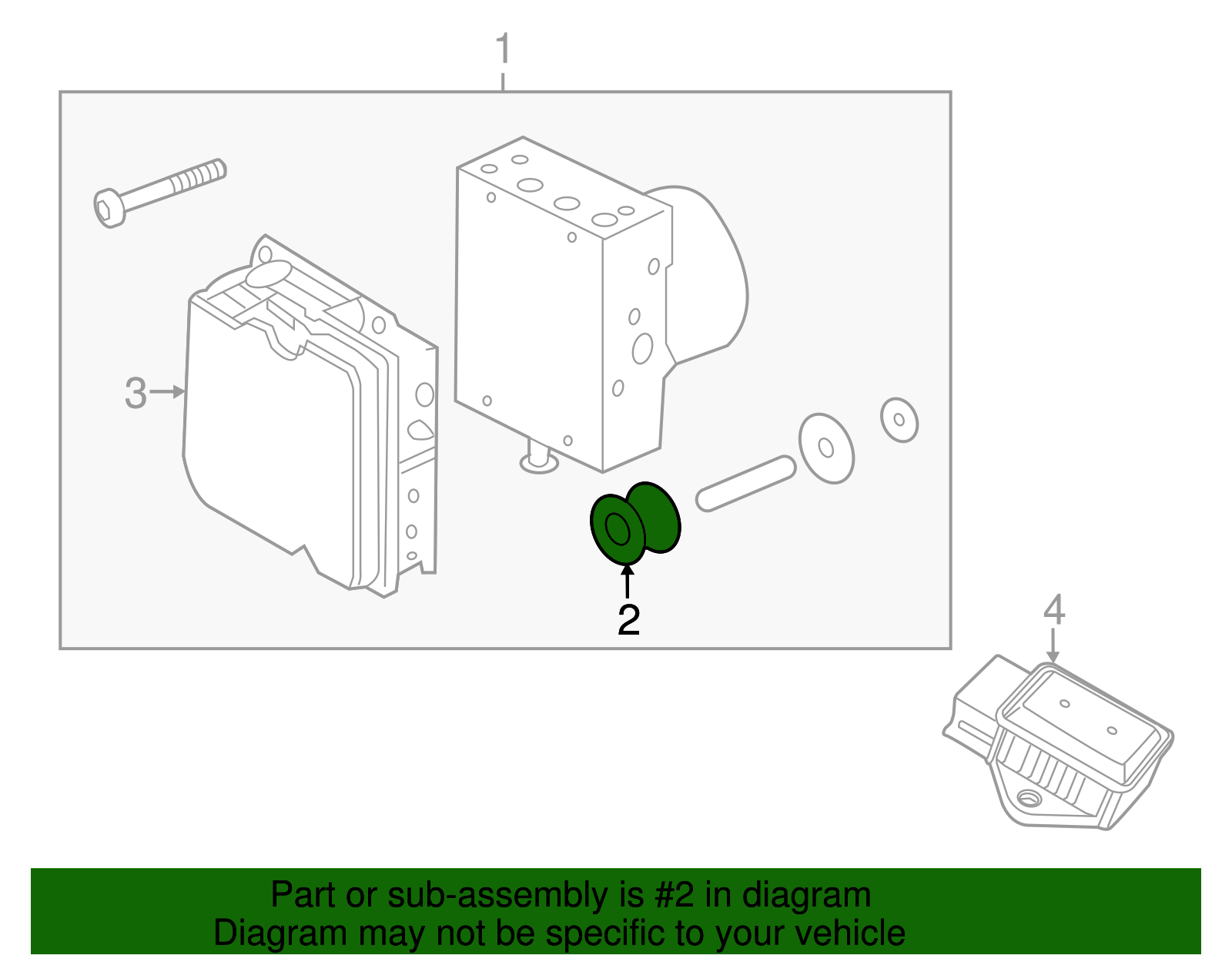 1

3

2

4

Part or sub-assembly is #2 in diagram
Diagram may not be specific to your vehicle