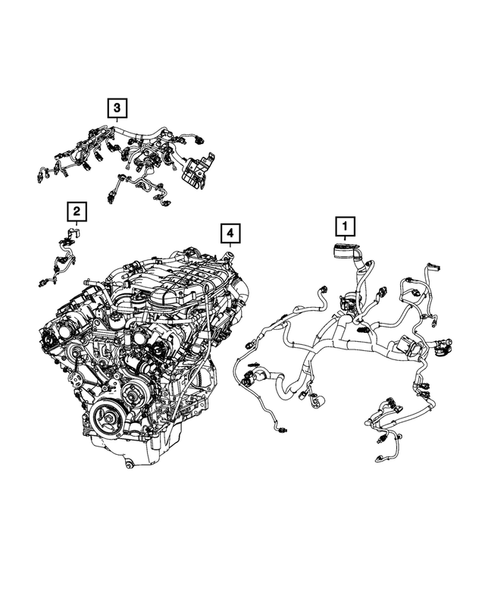 3

2

4

1