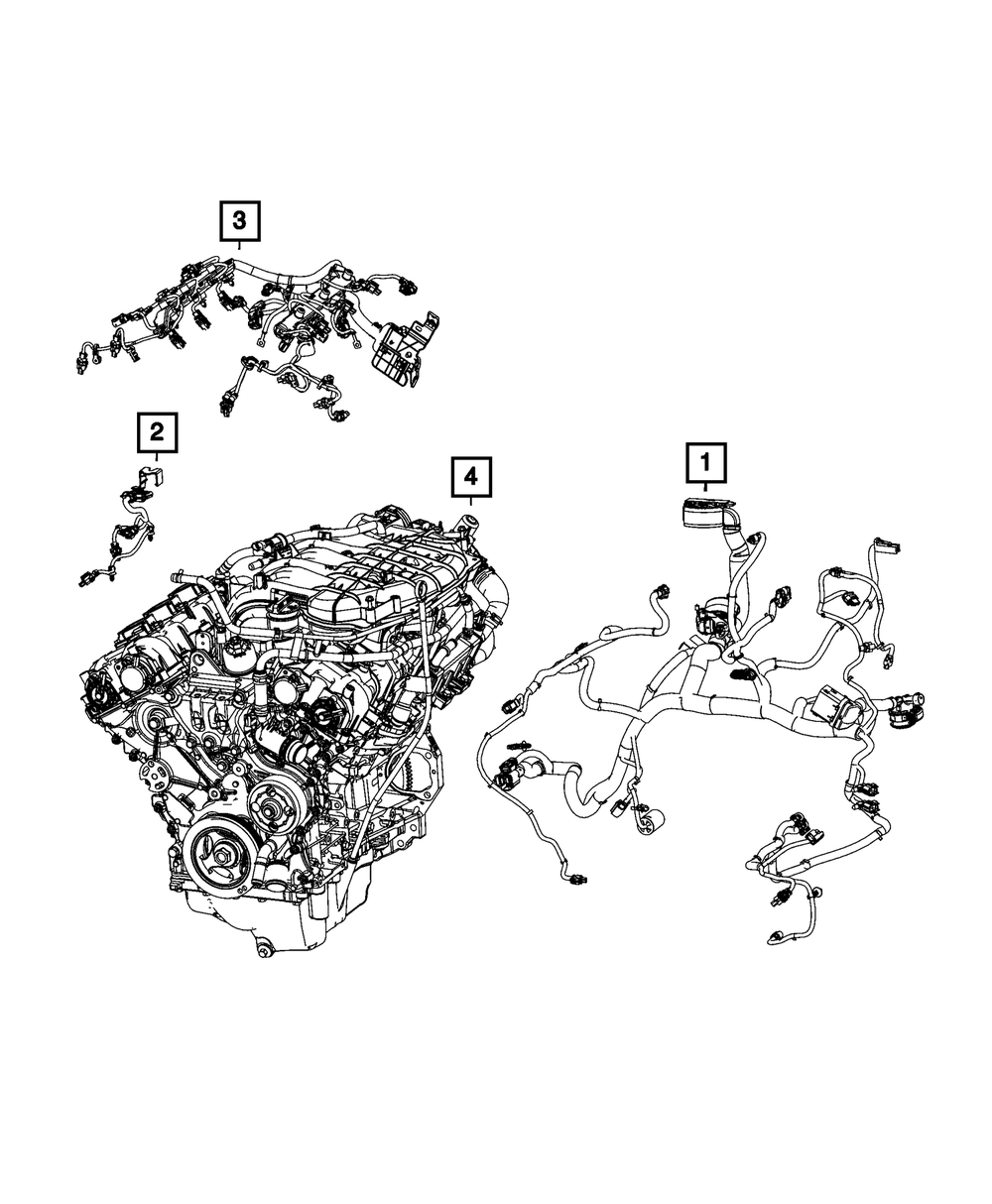 3

2

4

1