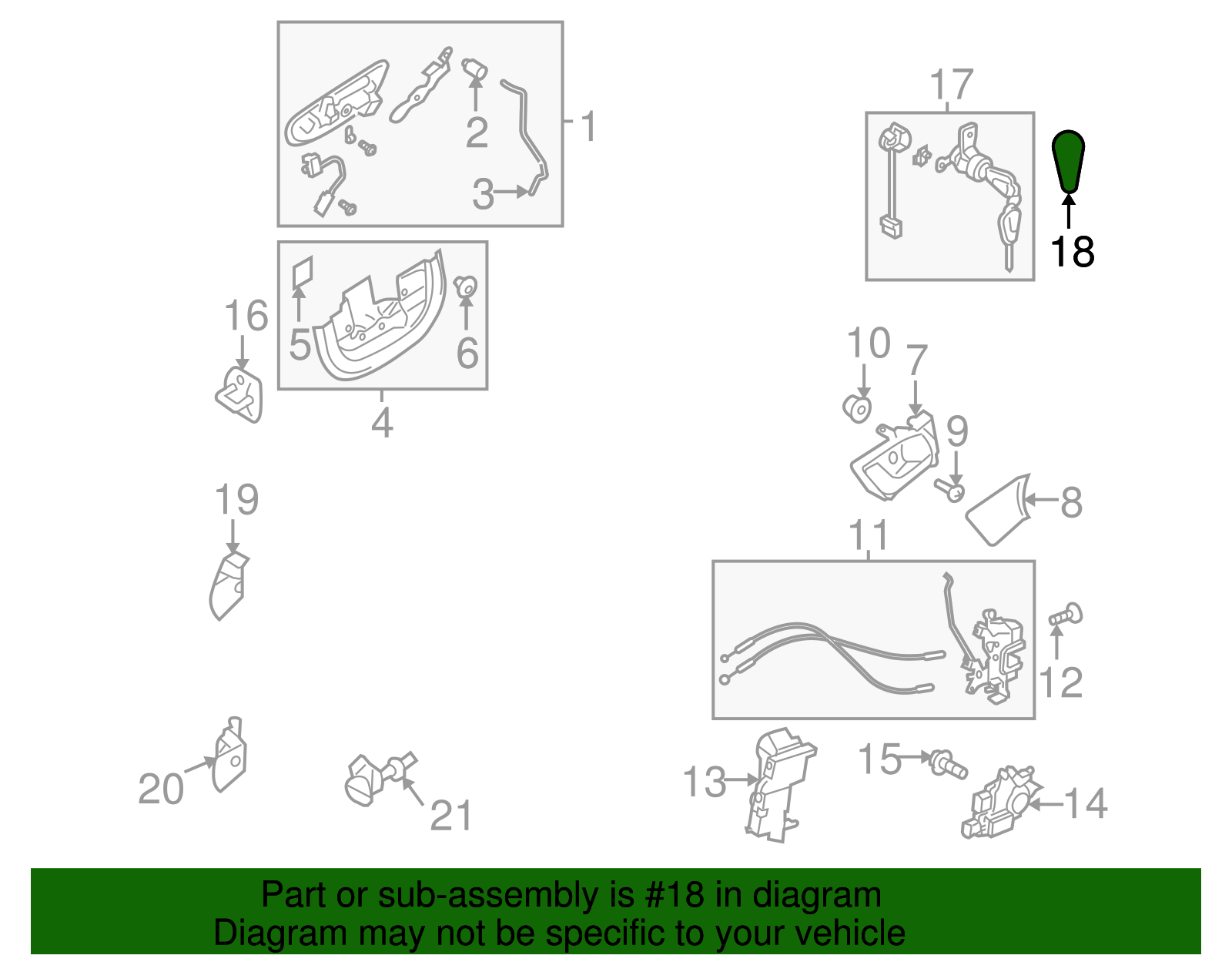 1
2
3
17
18
16
5
6
4
10
7
9
8
19
11
12
20
21
13
15
14

Part or sub-assembly is #18 in diagram
Diagram may not be specific to your vehicle