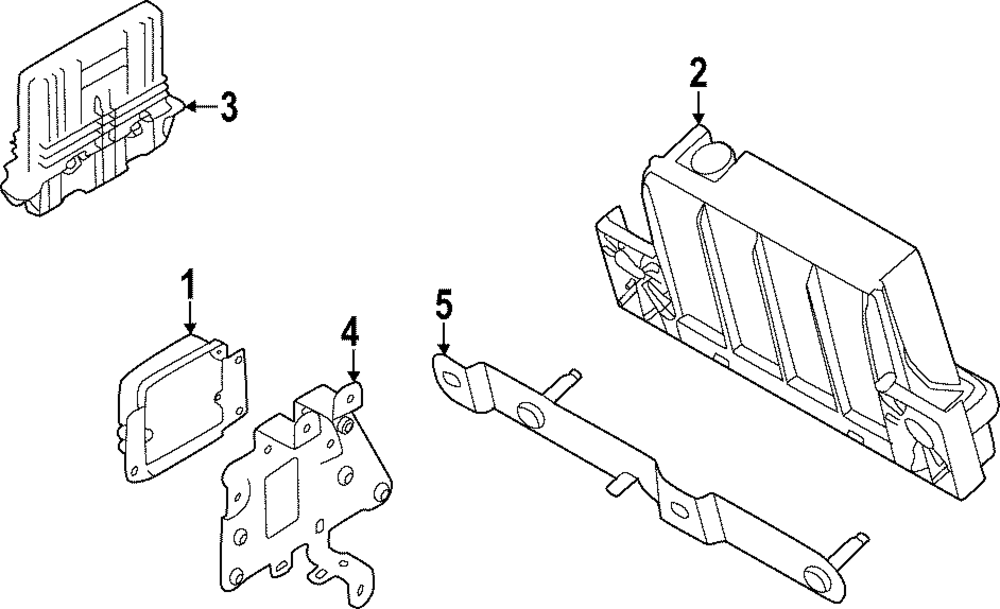 3
2
1
4
5