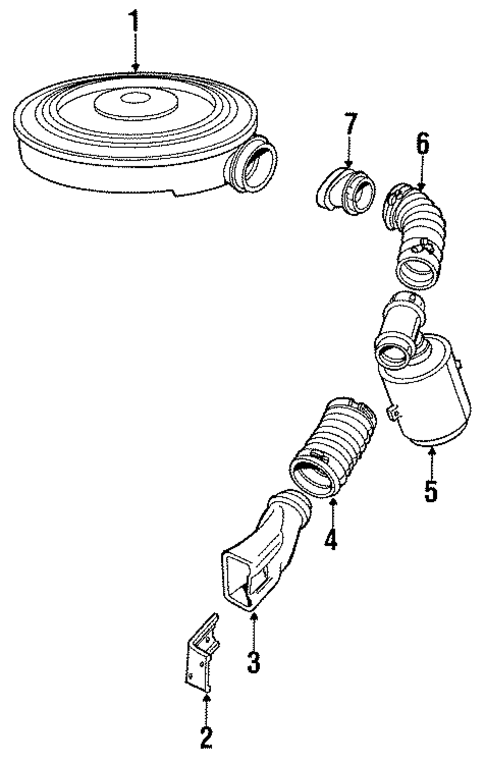 1
7
6
5
4
3
2