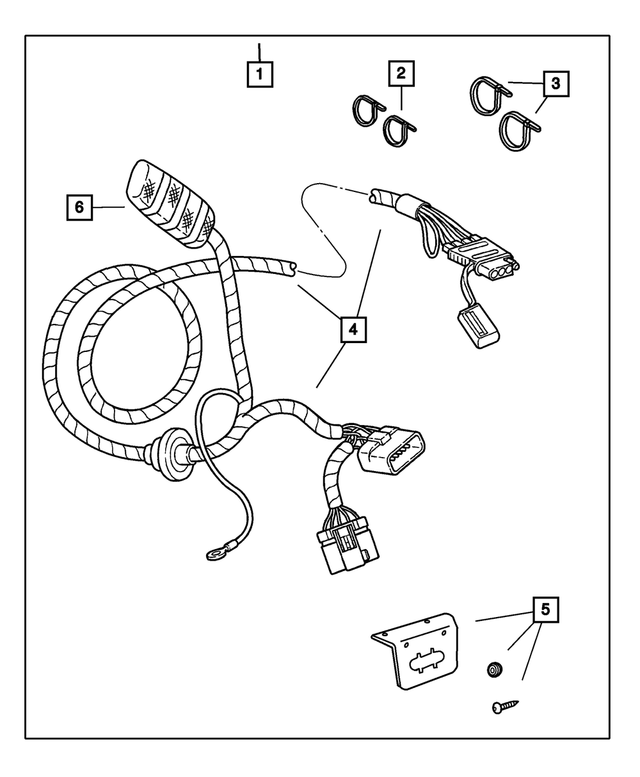 1
2
3
6
4
5