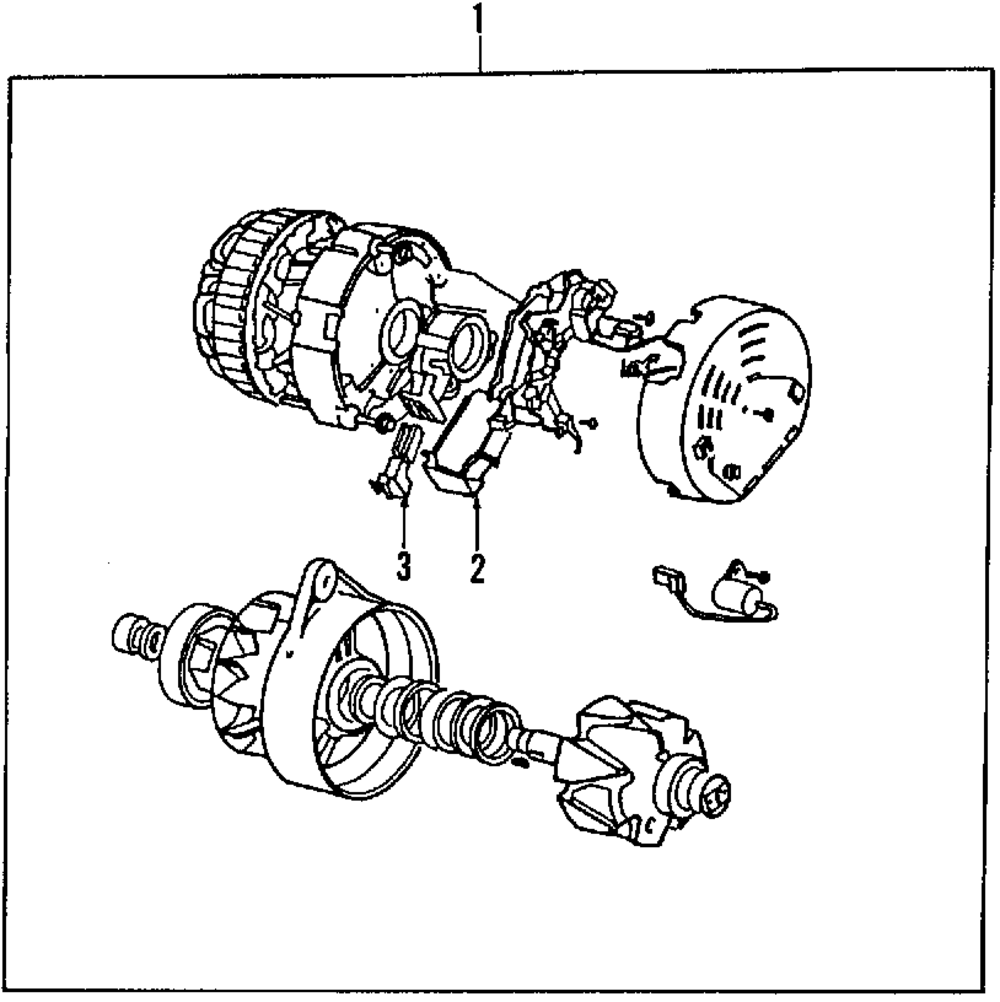 1
3
2