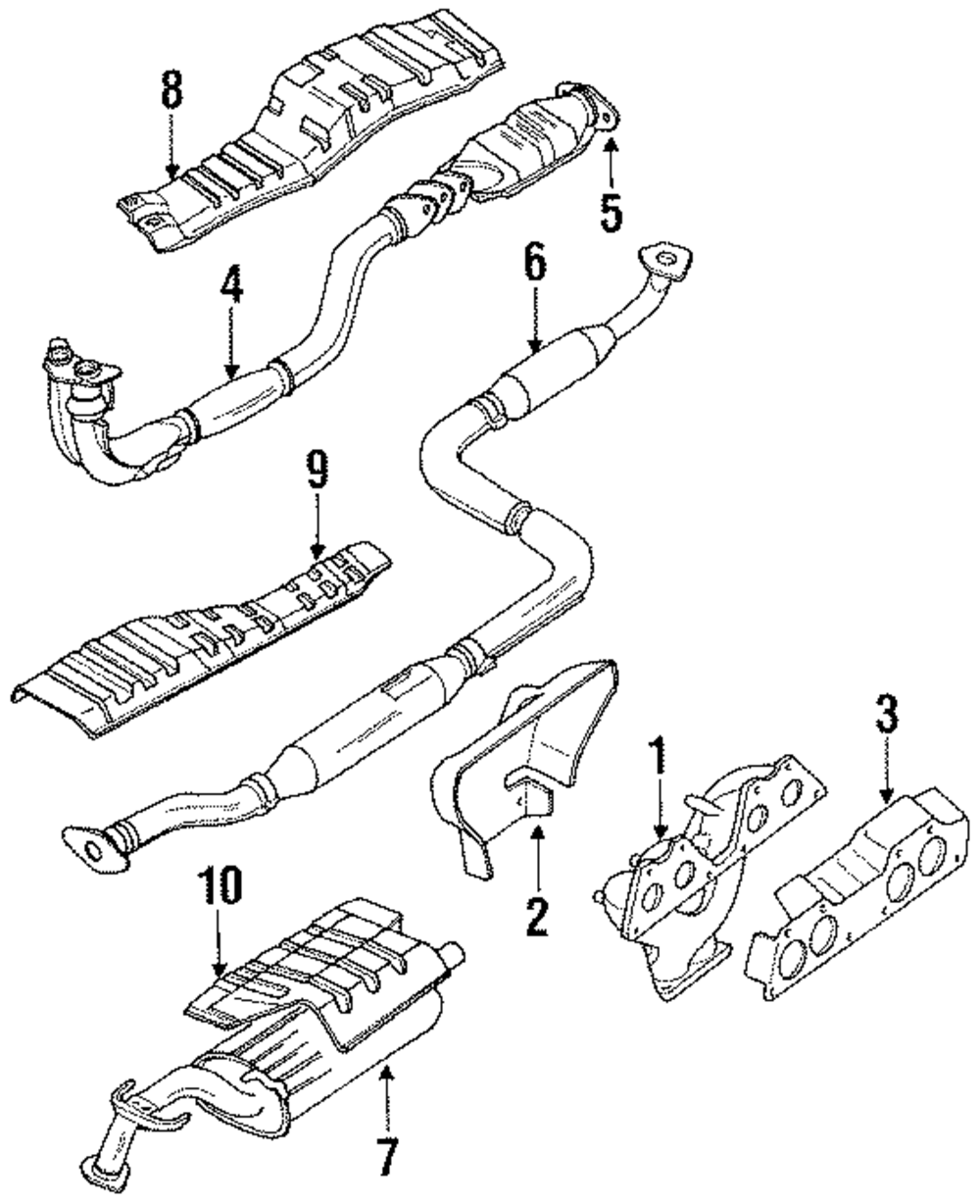 8
5
4
6
9
3
1
2
10
7